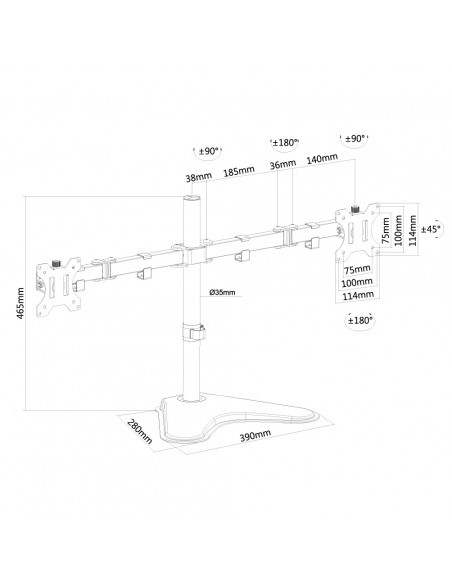 ±90°
±180°
±90°
38mm
185mm
36mm
140mm
75mm
100mm
114mm
±45°
75mm
100mm
114mm
±180°
Ø35mm
465mm
280mm
390mm