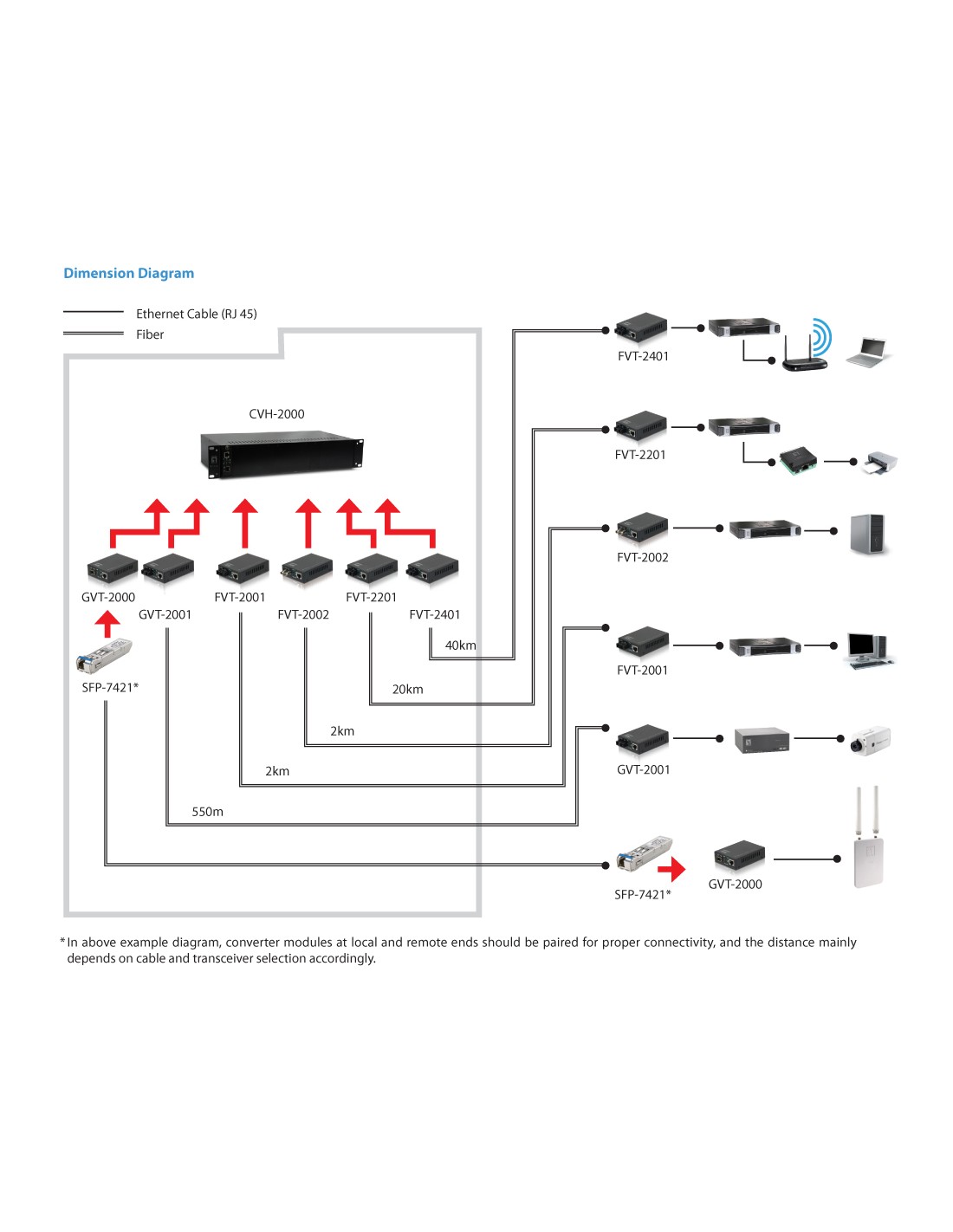 Dimension Diagram

Ethernet Cable (RJ 45)
Fiber

CVH-2000

GVT-2000
GVT-2001
FVT-2001
FVT-2002
FVT-2201
FVT-2401

SFP-7421*

40km
20km
2km
2km
550m

FVT-2401
FVT-2201
FVT-2002
FVT-2001
GVT-2001
SFP-7421*
GVT-2000

*In above example diagram, converter modules at local and remote ends should be paired for proper connectivity, and the distance mainly depends on cable and transceiver selection accordingly.