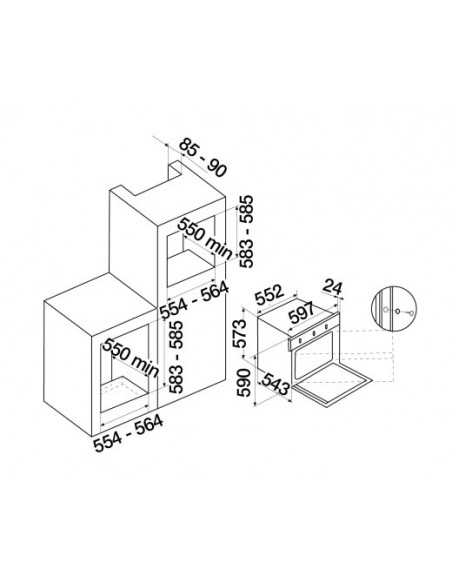 85 - 90

550 min

583 - 585

554 - 564

550 min

583 - 585

554 - 564

552

24

597

573

590

543