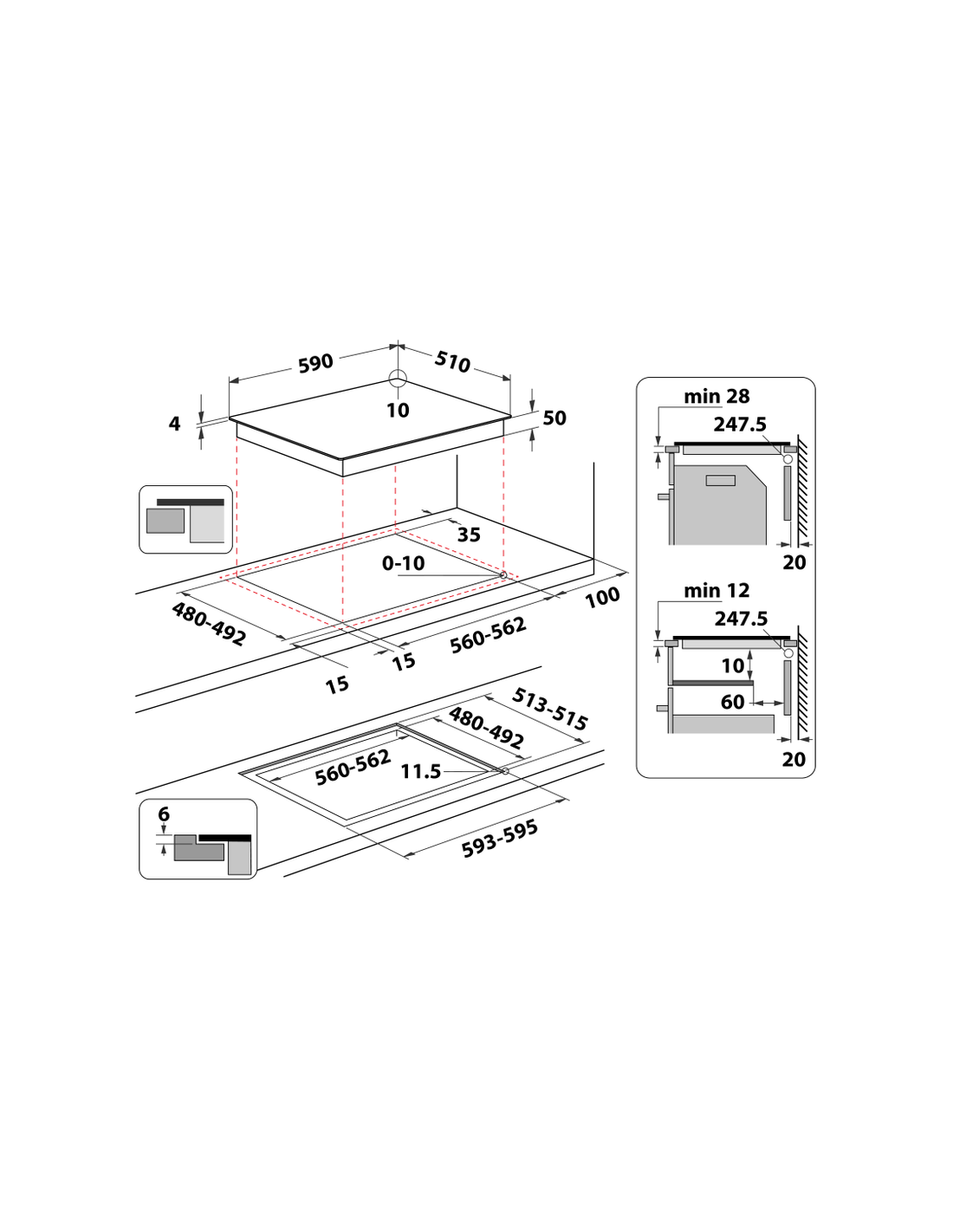 590
510
10
4
50
35
0-10
100
480-492
560-562
15
15
513-515
480-492
560-562
11.5
593-595
6
min 28
247.5
20
min 12
247.5
10
60
20