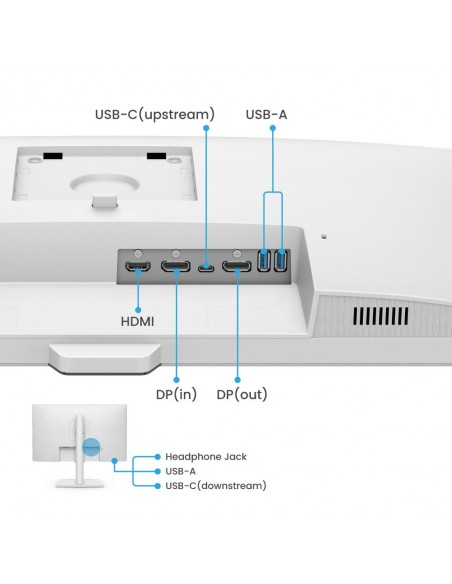 USB-C(upstream)

USB-A

HDMI

DP(in)

DP(out)

Headphone Jack

USB-A

USB-C(downstream)