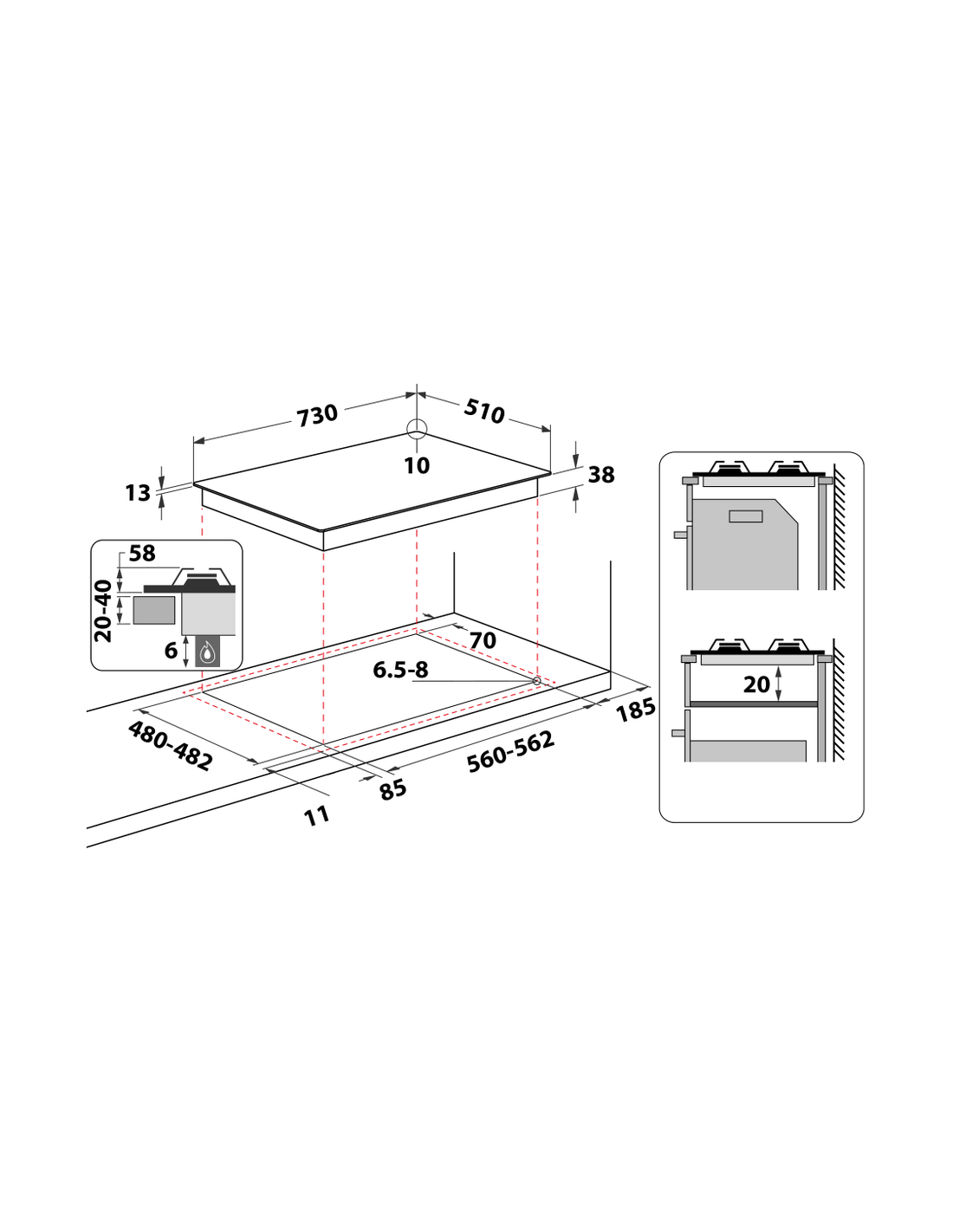 730

510

10

13

38

58

20-40

6

70

6.5-8

185

480-482

560-562

85

11

20