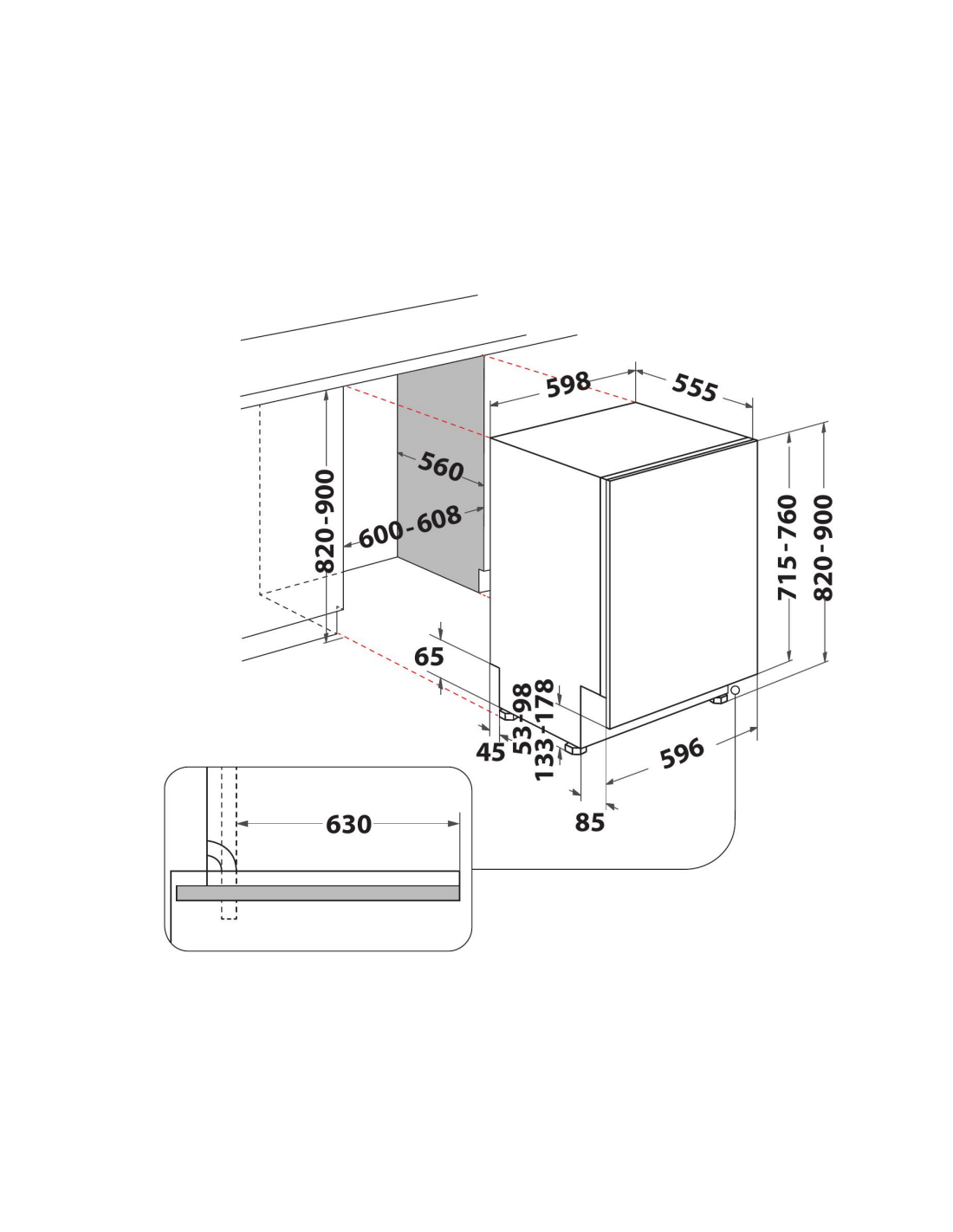 598
555
560
600-608
820-900
715-760
820-900
65
45
53-98
133-178
596
85
630