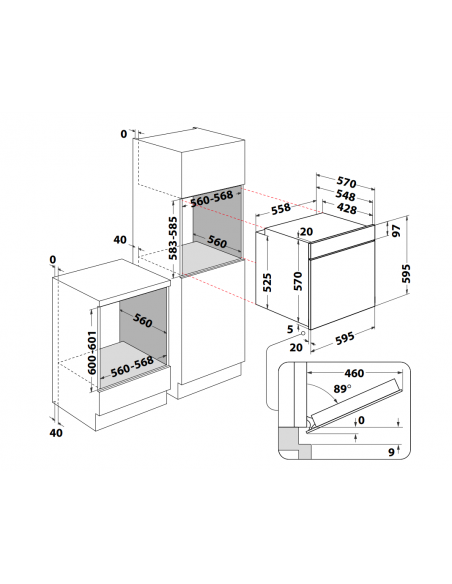 0
560-568
583-585
560
40
0
560
600-601
560-568
40
570
548
428
558
20
97
525
570
595
5
20
595
460
89°
0
9