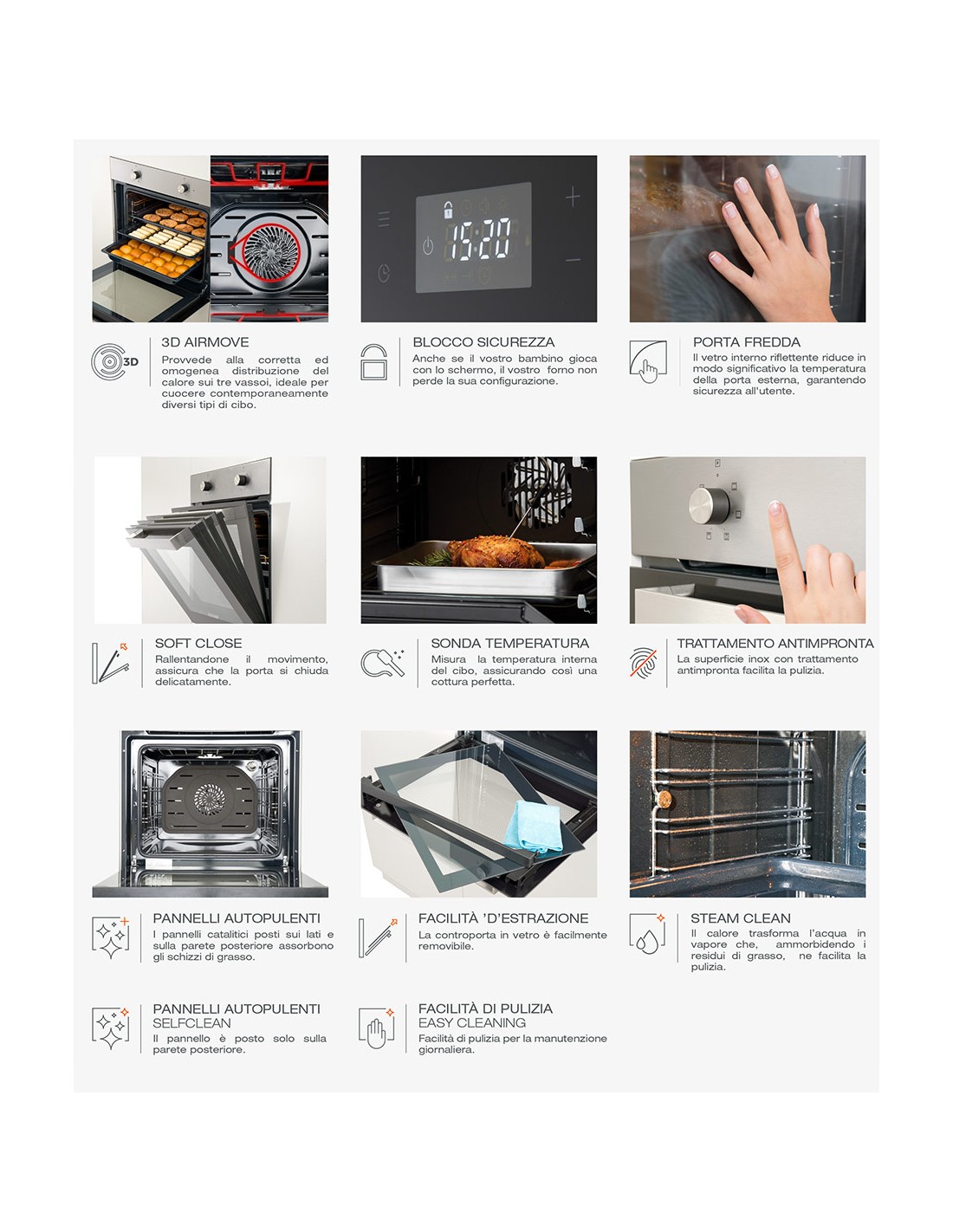 15:20

3D

3D AIRMOVE
Provvede alla corretta ed omogenea distribuzione del calore sui tre vassoi, ideale per cuocere contemporaneamente diversi tipi di cibo.

BLOCCO SICUREZZA
Anche se il vostro bambino gioca con lo schermo, il vostro forno non perde la sua configurazione.

PORTA FREDDA
Il vetro interno riflettente riduce in modo significativo la temperatura della porta esterna, garantendo sicurezza all'utente.

SOFT CLOSE
Rallentandone il movimento, assicura che la porta si chiuda delicatamente.

SONDA TEMPERATURA
Misura la temperatura interna del cibo, assicurando così una cottura perfetta.

TRATTAMENTO ANTIMPRONTA
La superficie inox con trattamento antimpronta facilita la pulizia.

PANNELLI AUTOPULENTI
I pannelli catalitici posti sui lati e sulla parete posteriore assorbono gli schizzi di grasso.

FACILITÀ 'D'ESTRAZIONE
La controporta in vetro è facilmente removibile.

STEAM CLEAN
Il calore trasforma l'acqua in vapore che, ammorbidendo i residui di grasso, ne facilita la pulizia.

PANNELLI AUTOPULENTI
SELFCLEAN
Il pannello è posto solo sulla parete posteriore.

FACILITÀ DI PULIZIA
EASY CLEANING
Facilità di pulizia per la manutenzione giornaliera.