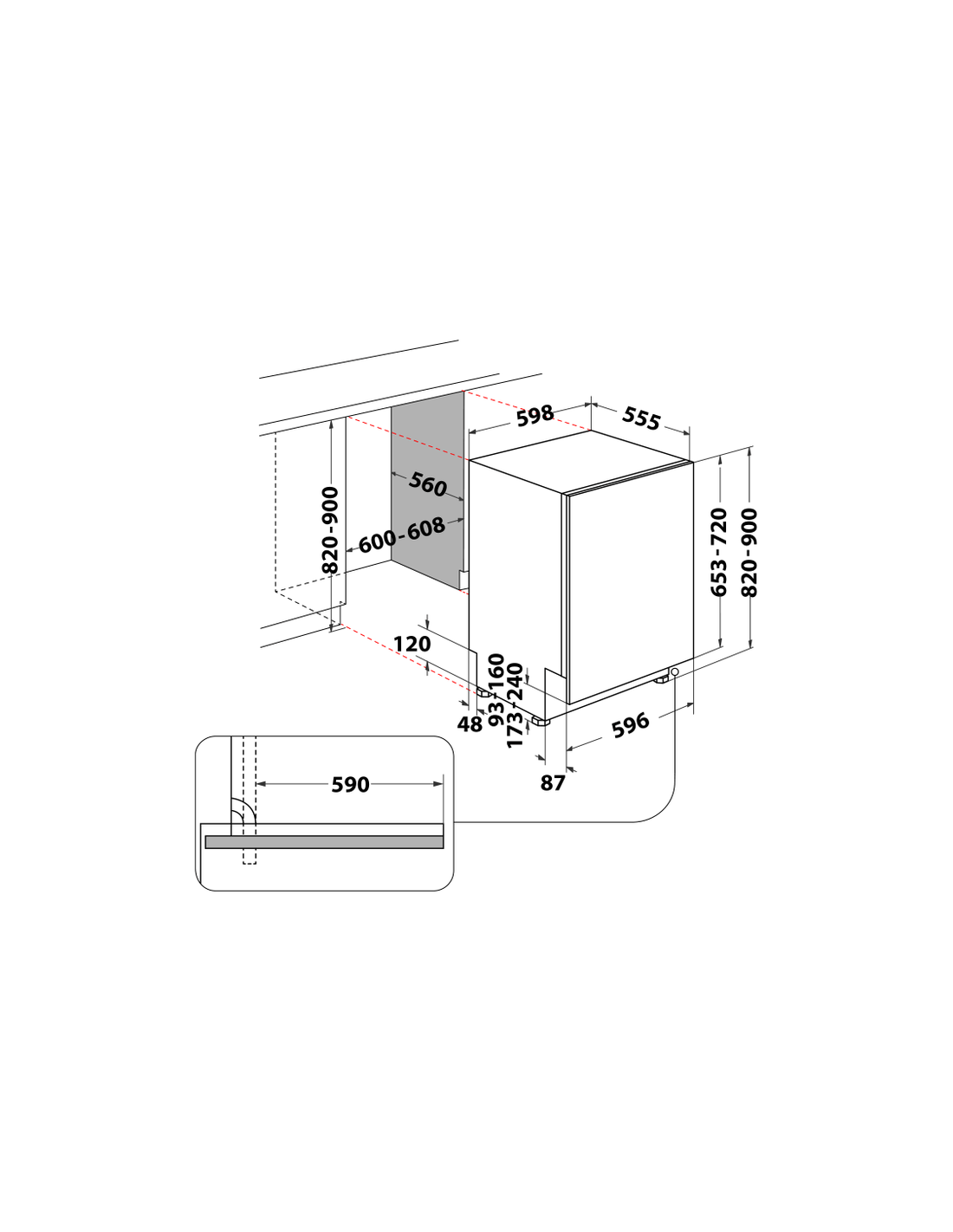 598
555
560
600-608
820-900
653-720
820-900
120
48
93÷160
173÷240
596
87
590