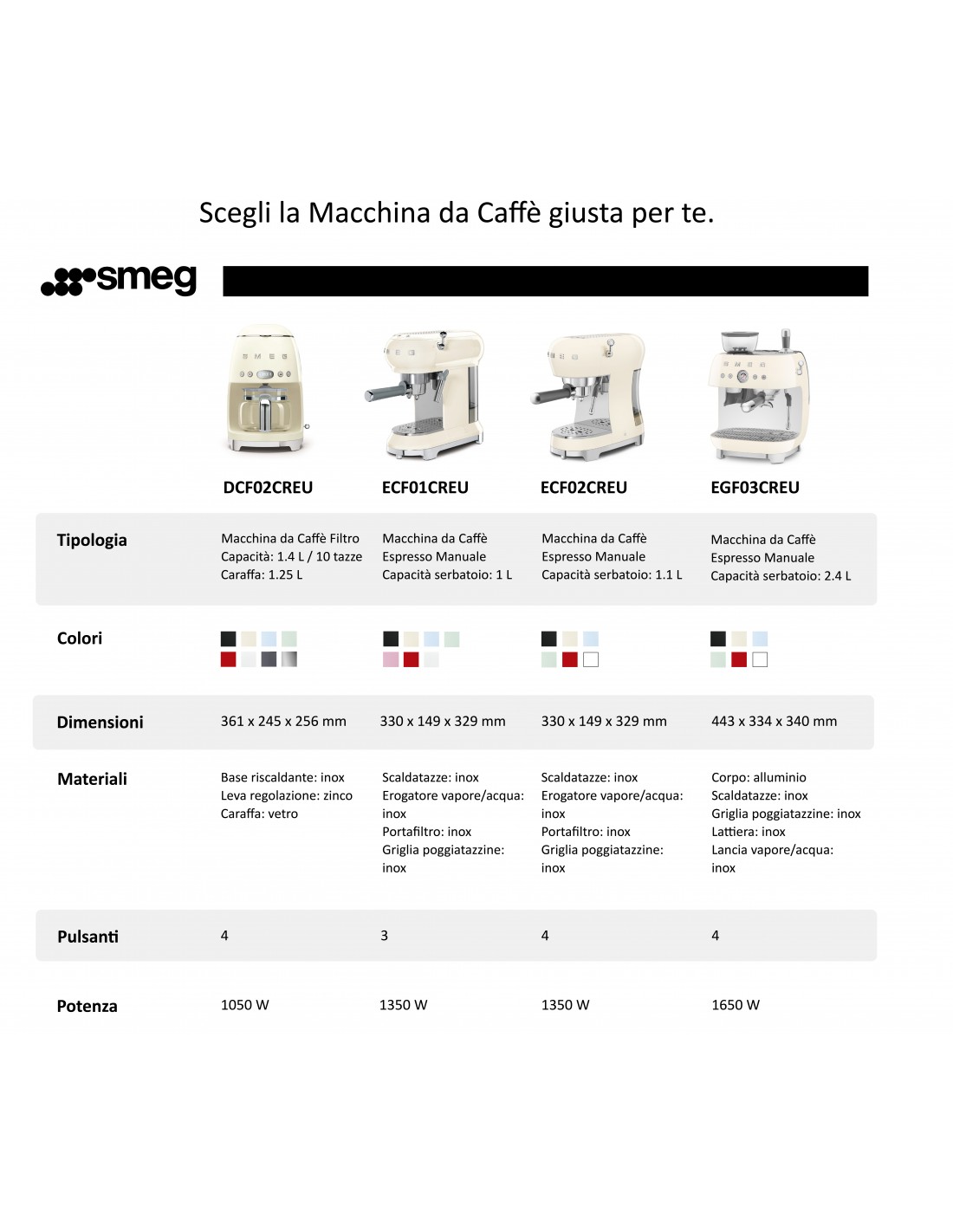 Scegli la Macchina da Caffè giusta per te.

smeg

| | DCF02CREU | ECF01CREU | ECF02CREU | EGF03CREU |
|---|---|---|---|---|
| Tipologia | Macchina da Caffè Filtro Capacità: 1.4 L / 10 tazze Caraffa: 1.25 L | Macchina da Caffè Espresso Manuale Capacità serbatoio: 1 L | Macchina da Caffè Espresso Manuale Capacità serbatoio: 1.1 L | Macchina da Caffè Espresso Manuale Capacità serbatoio: 2.4 L |
| Colori | | | | |
| Dimensioni | 361 x 245 x 256 mm | 330 x 149 x 329 mm | 330 x 149 x 329 mm | 443 x 334 x 340 mm |
| Materiali | Base riscaldante: inox Leva regolazione: zinco Caraffa: vetro | Scaldatazze: inox Erogatore vapore/acqua: inox Portafiltro: inox Griglia poggiatazzine: inox | Scaldatazze: inox Erogatore vapore/acqua: inox Portafiltro: inox Griglia poggiatazzine: inox | Corpo: alluminio Scaldatazze: inox Griglia poggiatazzine: inox Lattiera: inox Lancia vapore/acqua: inox |
| Pulsanti | 4 | 3 | 4 | 4 |
| Potenza | 1050 W | 1350 W | 1350 W | 1650 W |