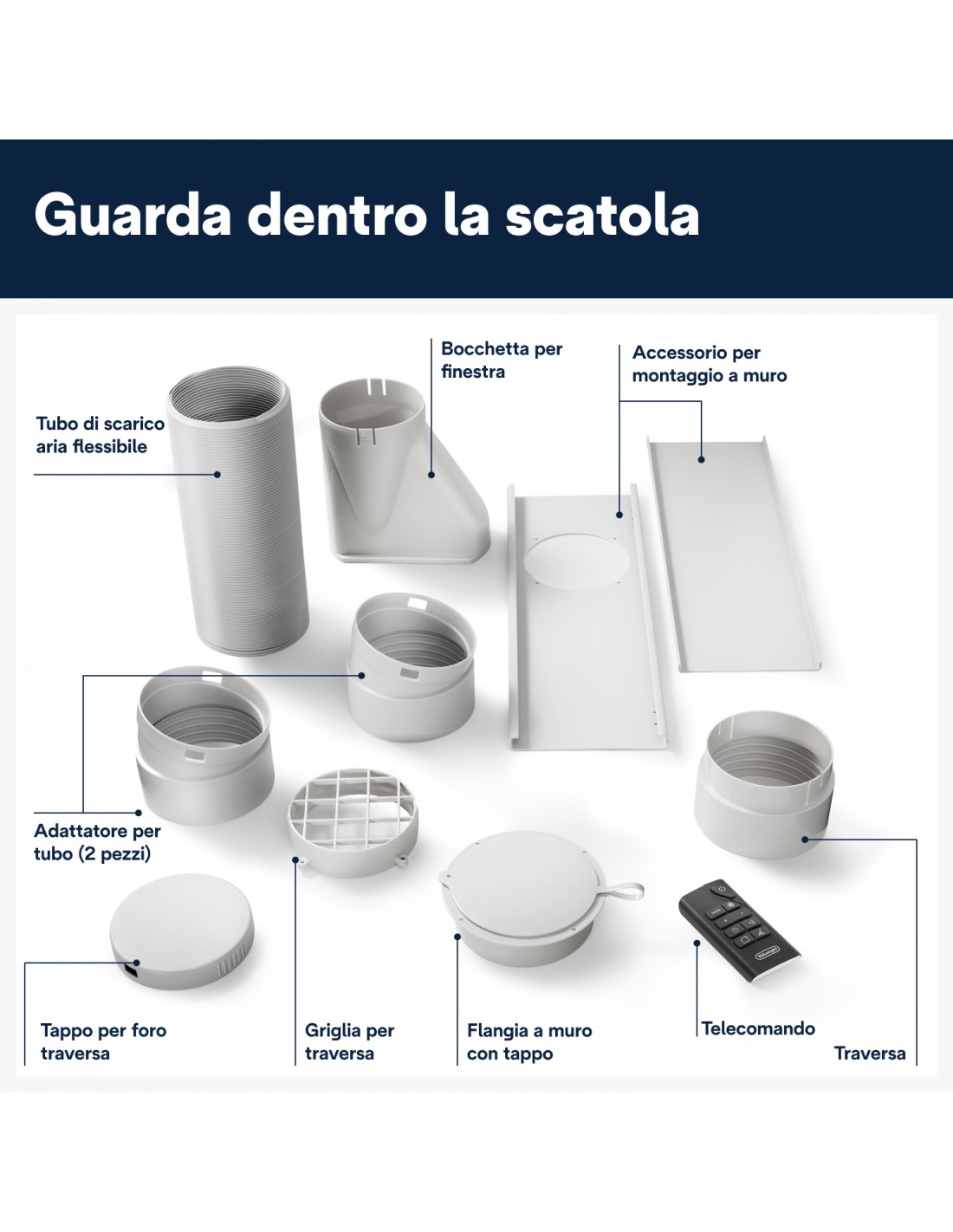 Guarda dentro la scatola

Tubo di scarico aria flessibile

Bocchetta per finestra

Accessorio per montaggio a muro

Adattatore per tubo (2 pezzi)

Tappo per foro traversa

Griglia per traversa

Flangia a muro con tappo

Telecomando

Traversa