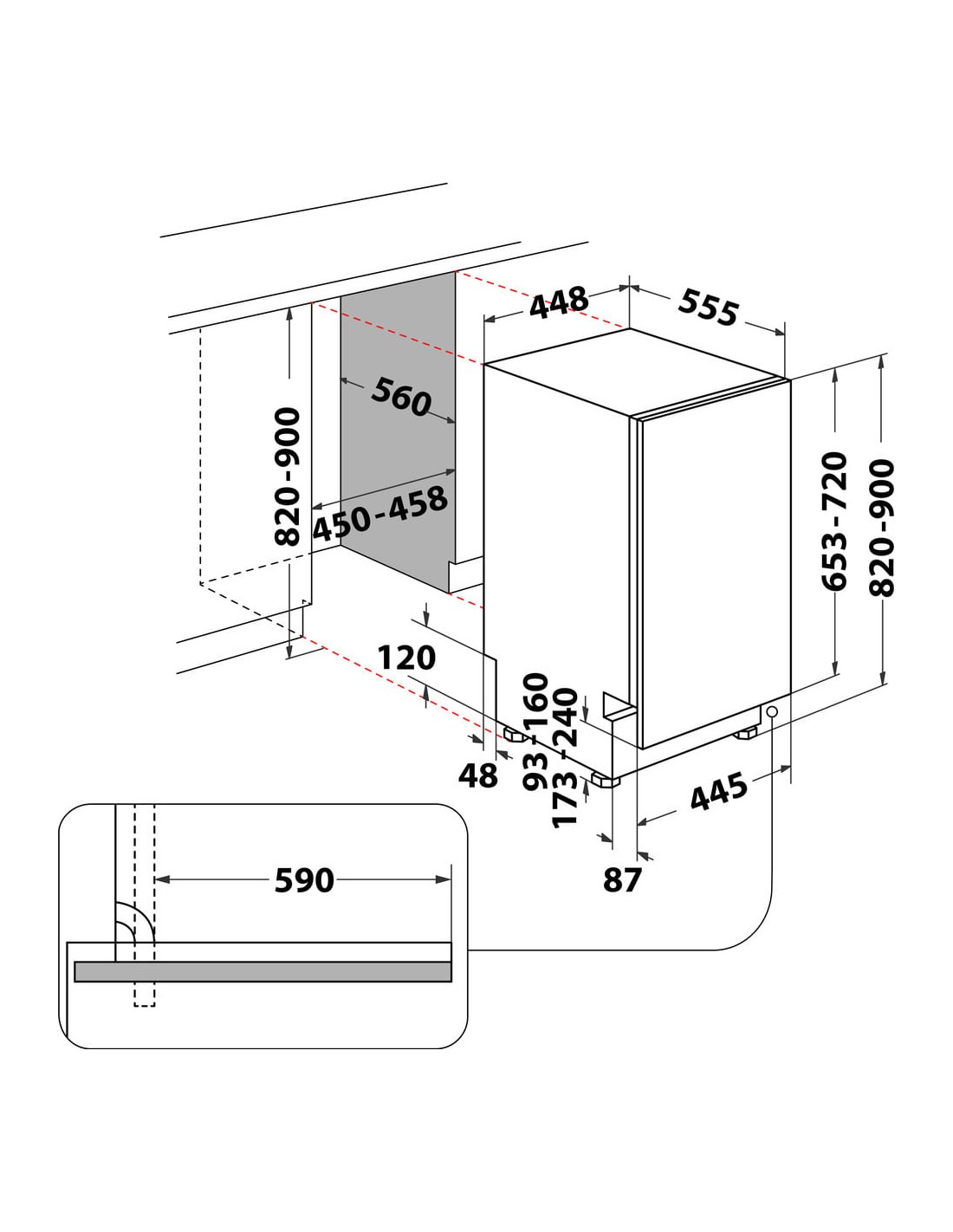 448
555
560
820-900
450-458
653-720
820-900
120
48
93-160
173-240
445
87
590