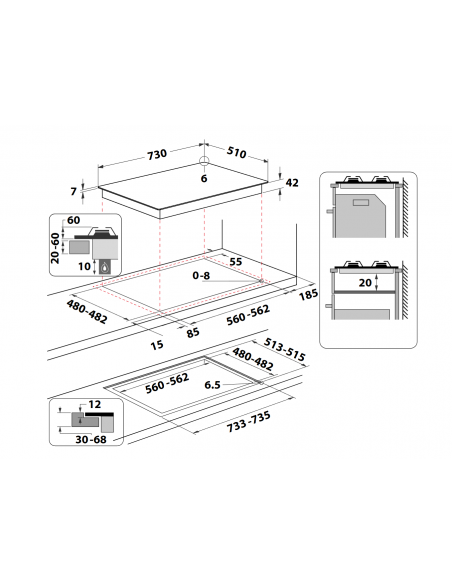 730
510
6
7
42
60
20-60
10
55
0-8
185
480-482
560-562
15
85
20
513-515
480-482
560-562
6.5
733-735
12
30-68