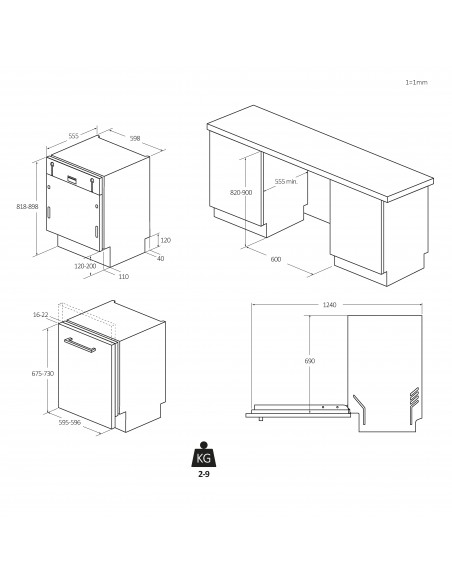 1=1mm

555
598
818-898
120
40
120-200
110

820-900
555 min.
600

16-22
675-730
595-596

1240
690

KG
2-9