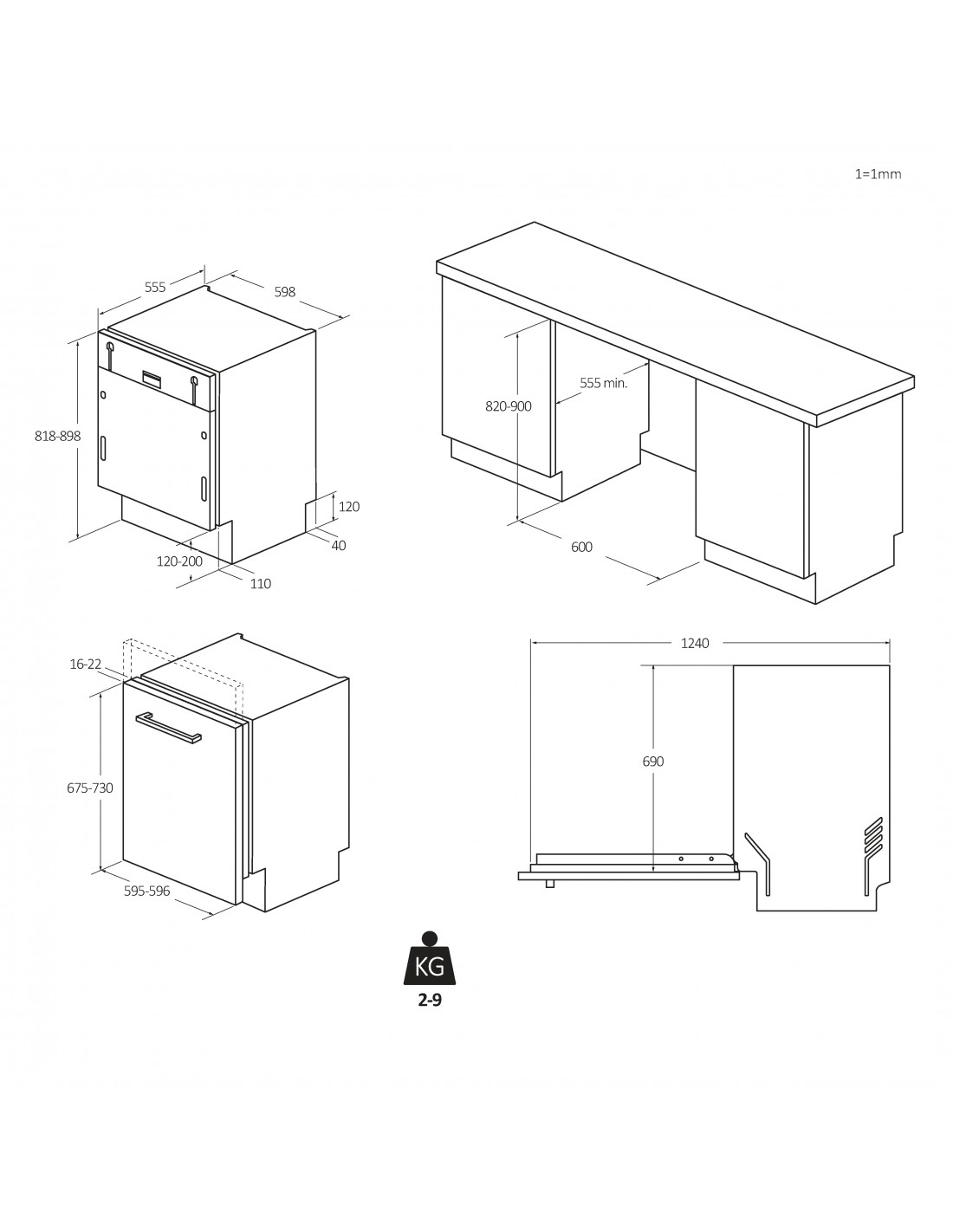 1=1mm

555

598

818-898

120

40

120-200

110

820-900

555 min.

600

16-22

675-730

595-596

1240

690

KG

2-9