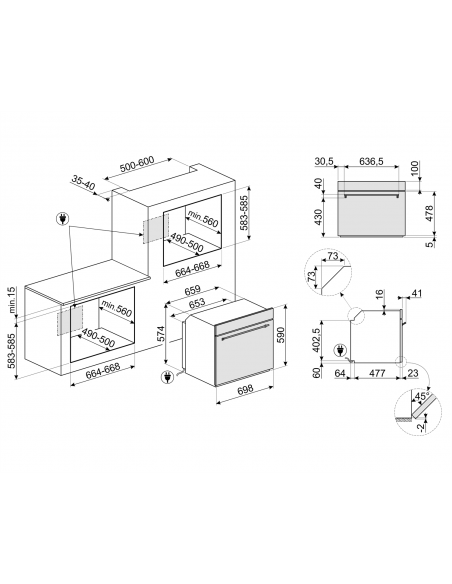 500-600
35-40
583-585
min.560
490-500
664-668
min.15
583-585
min.560
490-500
664-668
659
653
574
590
698
30,5
636,5
100
40
430
478
5
73
73
16
41
402,5
60
64
477
23
45°
2