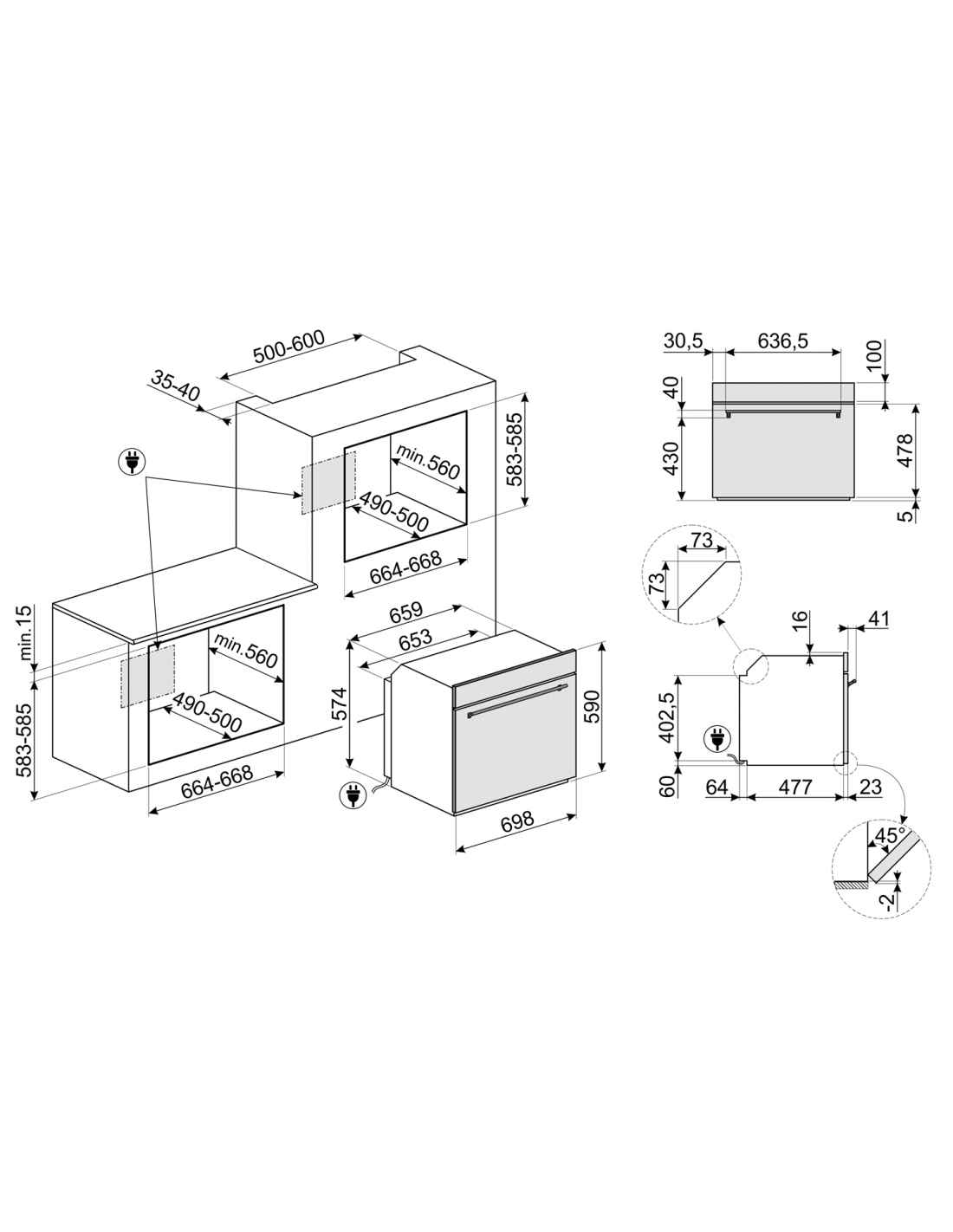 500-600
35-40
583-585
min.560
490-500
664-668
min.15
583-585
min.560
490-500
664-668
659
653
574
590
698
30,5
636,5
100
40
430
478
5
73
73
16
41
402,5
60
64
477
23
45°
-2