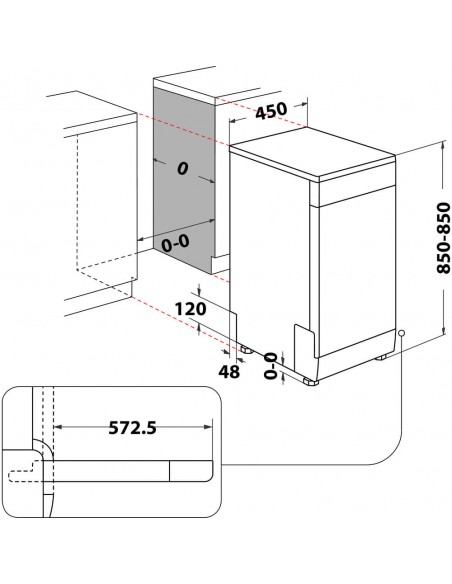 450
0
0-0
850-850
120
48
0-0
572.5