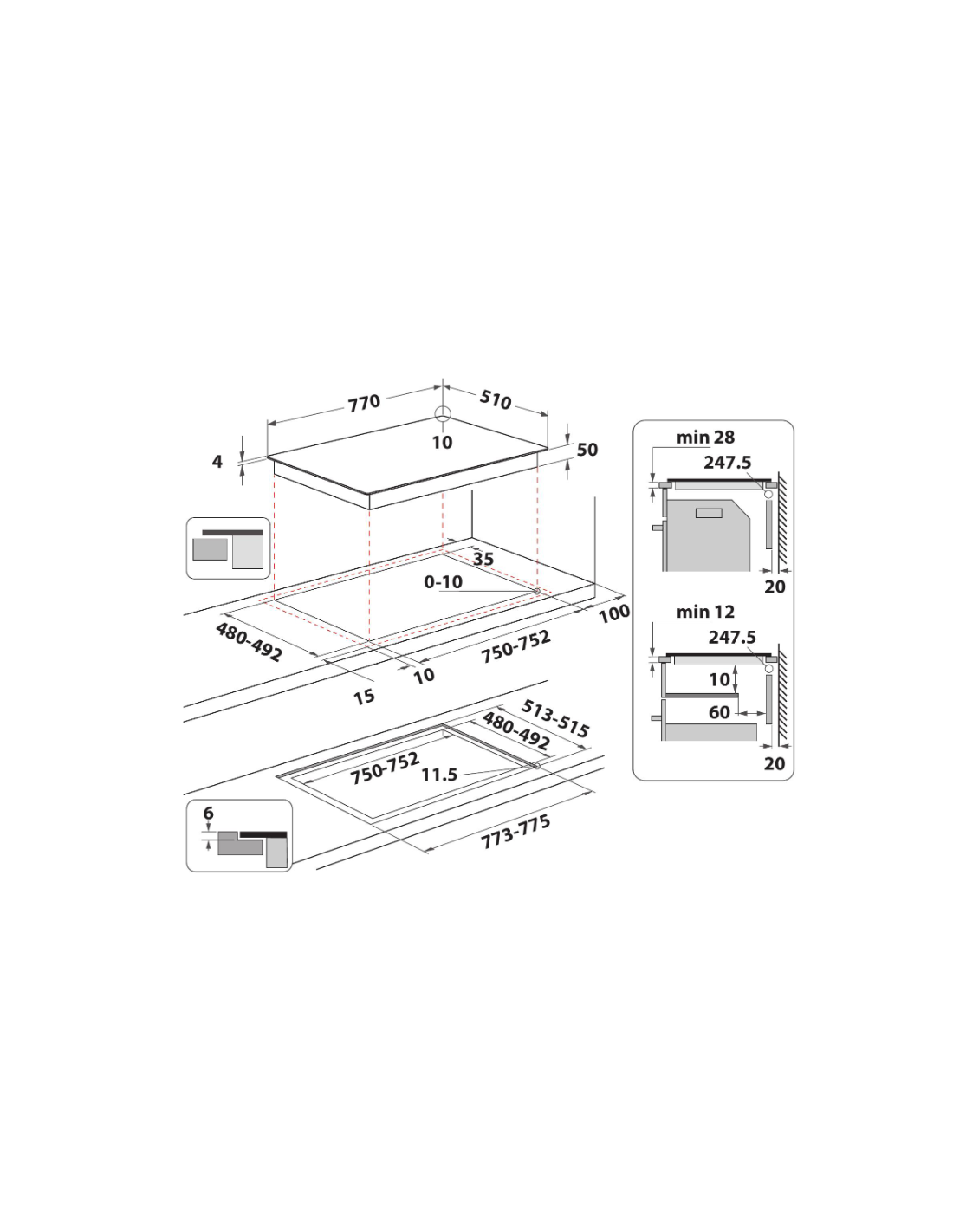 770
510
10
4
50
35
0-10
100
480-492
750-752
15
10
513-515
480-492
750-752
11.5
773-775
6
min 28
247.5
20
min 12
247.5
10
60
20