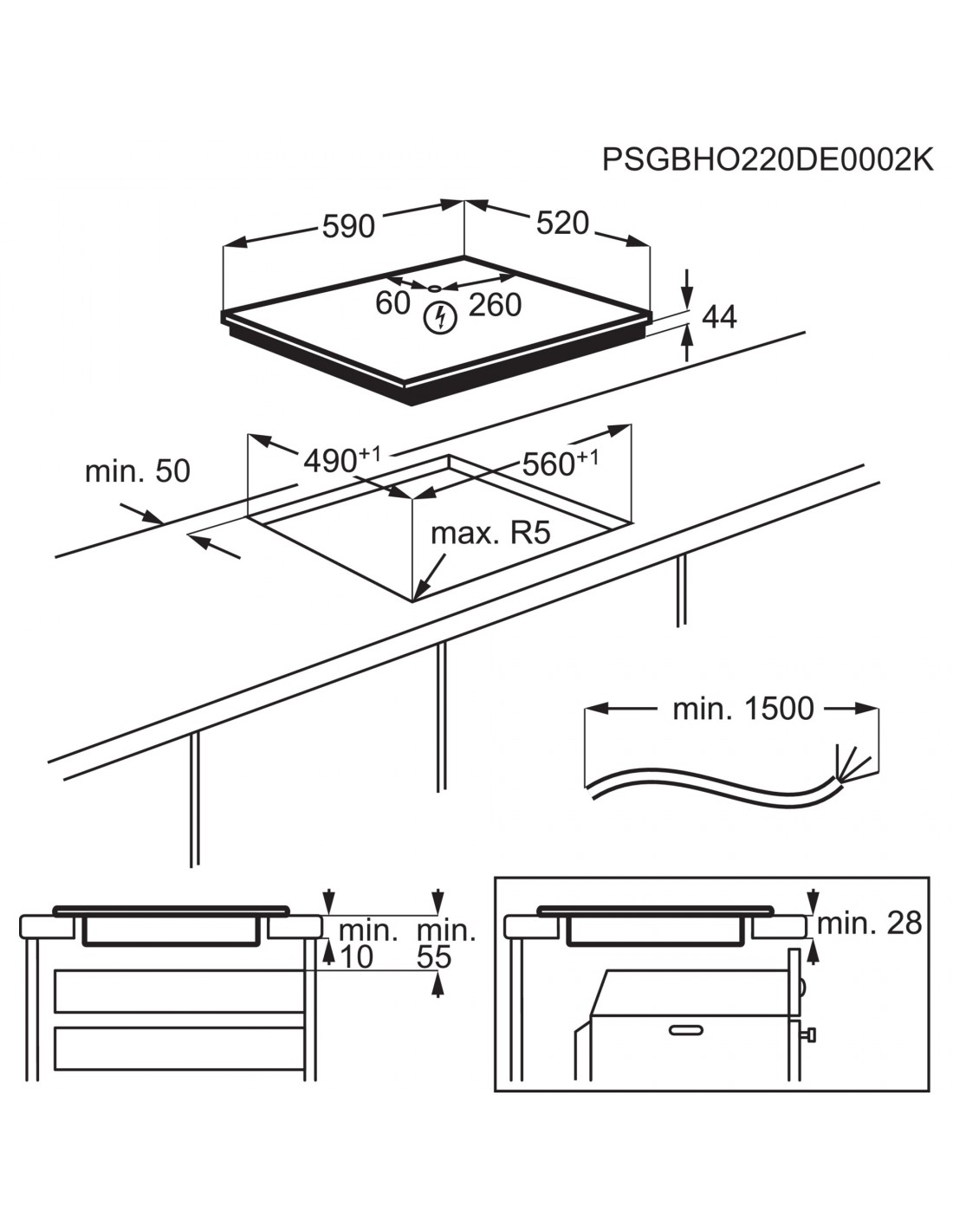 PSGBHO220DE0002K

590

520

60

260

44

min. 50

$490^{+1}$

$560^{+1}$

max. R5

min. 1500

min.
10

min.
55

min. 28