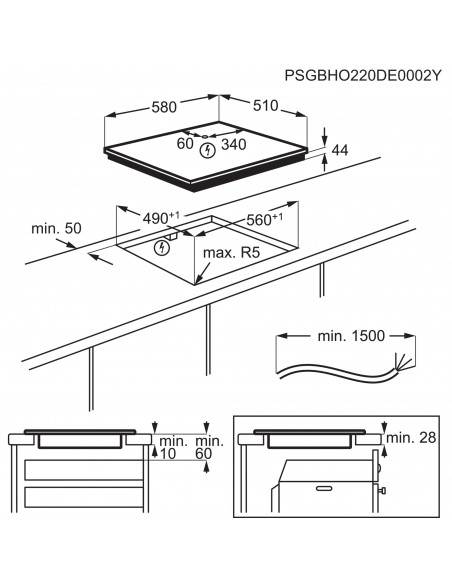 PSGBHO220DE0002Y

580

510

60

340

44

$490^{+1}$

$560^{+1}$

min. 50

max. R5

min. 1500

min. 10

min. 60

min. 28