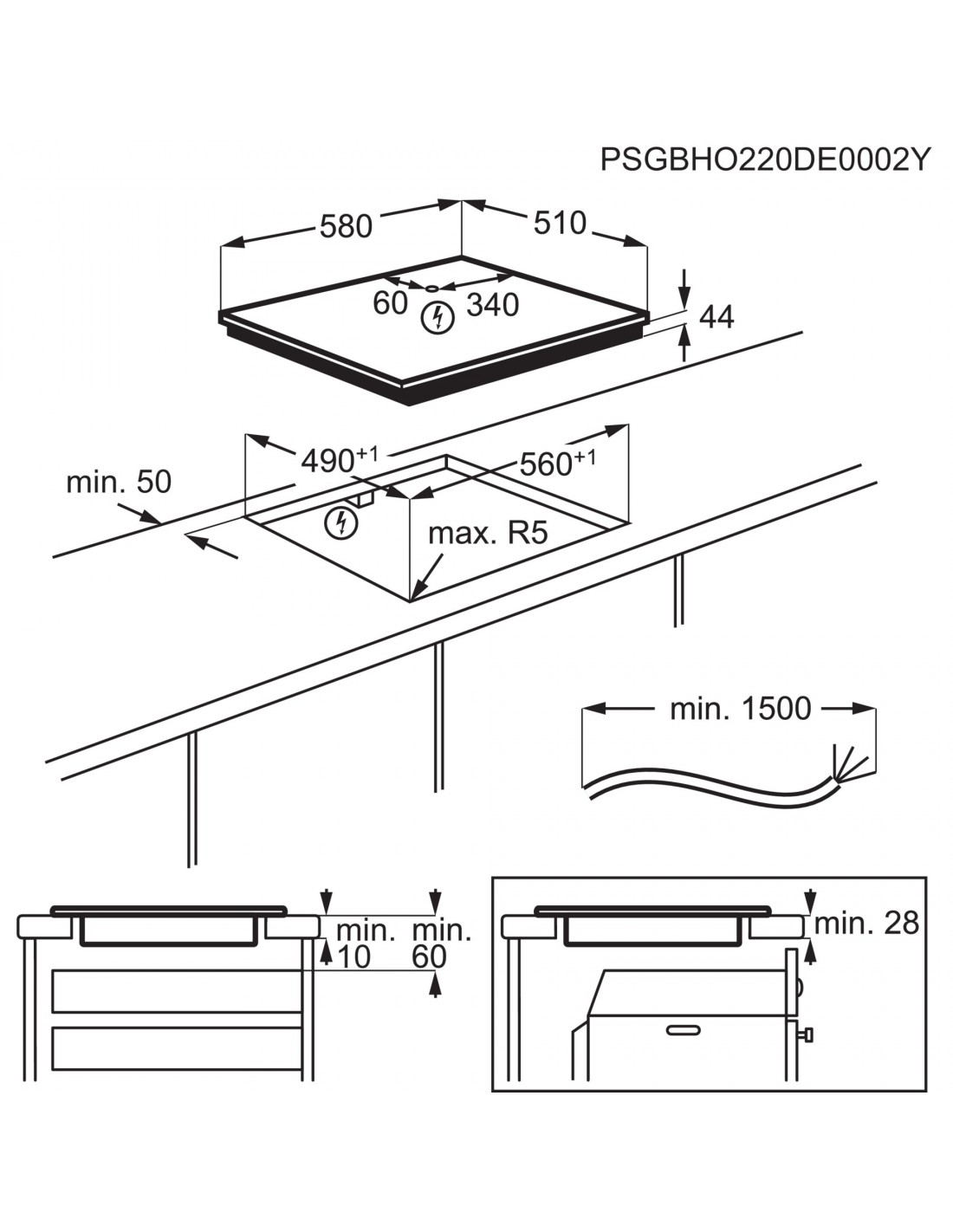 PSGBHO220DE0002Y

580
510
60
340
44

$490^{+1}$
$560^{+1}$
min. 50
max. R5

min. 1500

min.
10
min.
60

min. 28