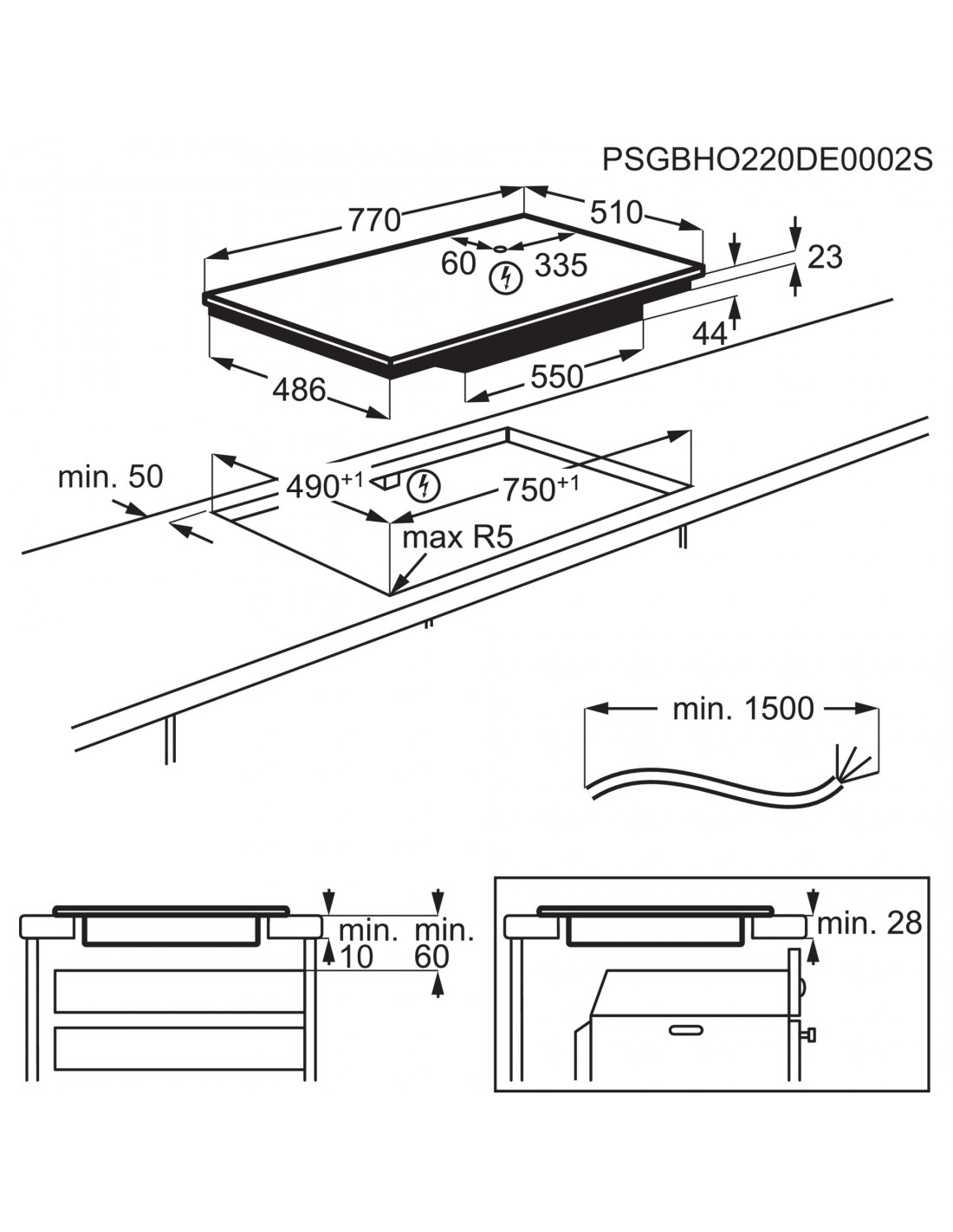 PSGBHO220DE0002S

770

510

60

335

23

44

486

550

min. 50

$490^{+1}$

$750^{+1}$

max R5

min. 1500

min. 10

min. 60

min. 28