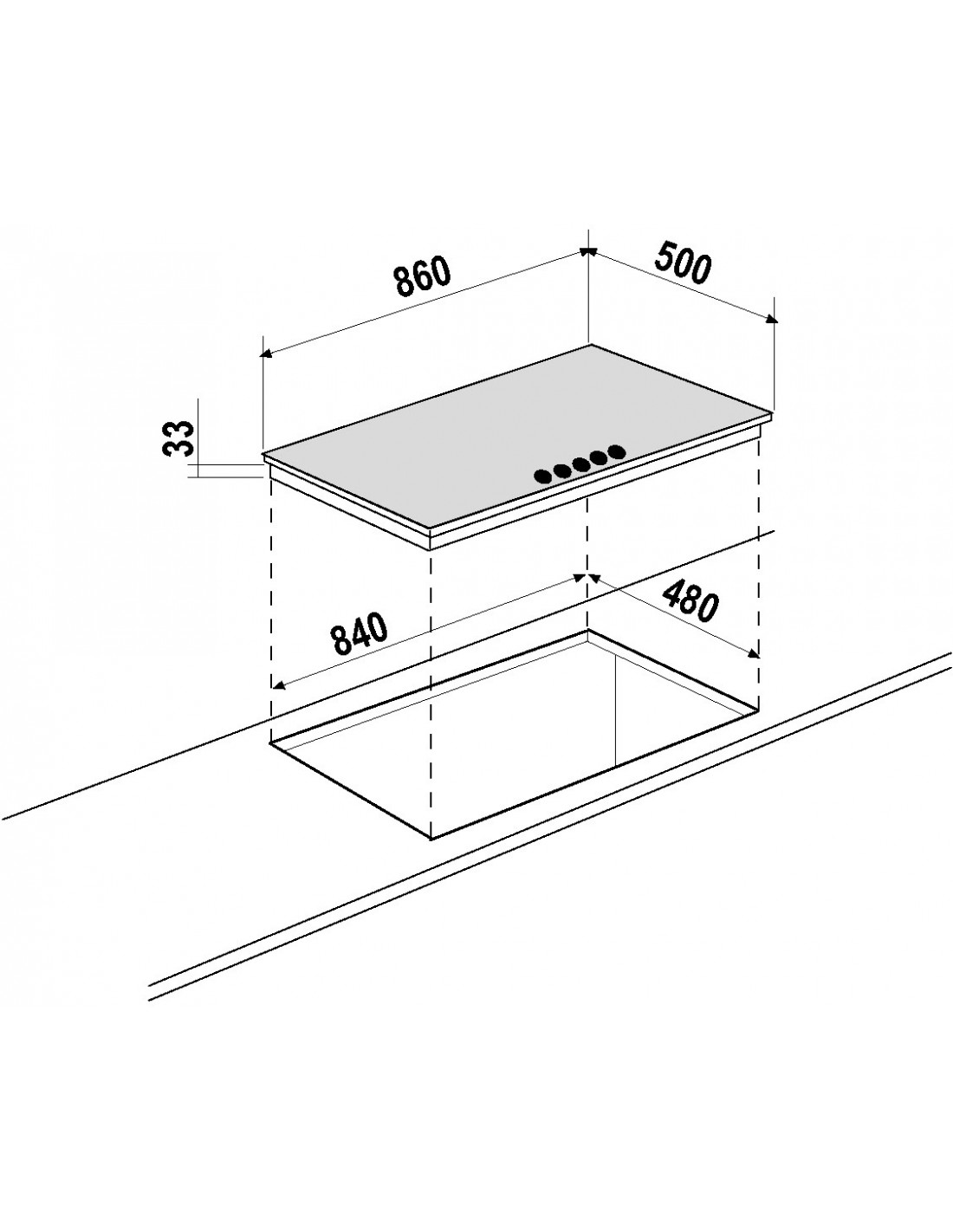 860
500
33
840
480