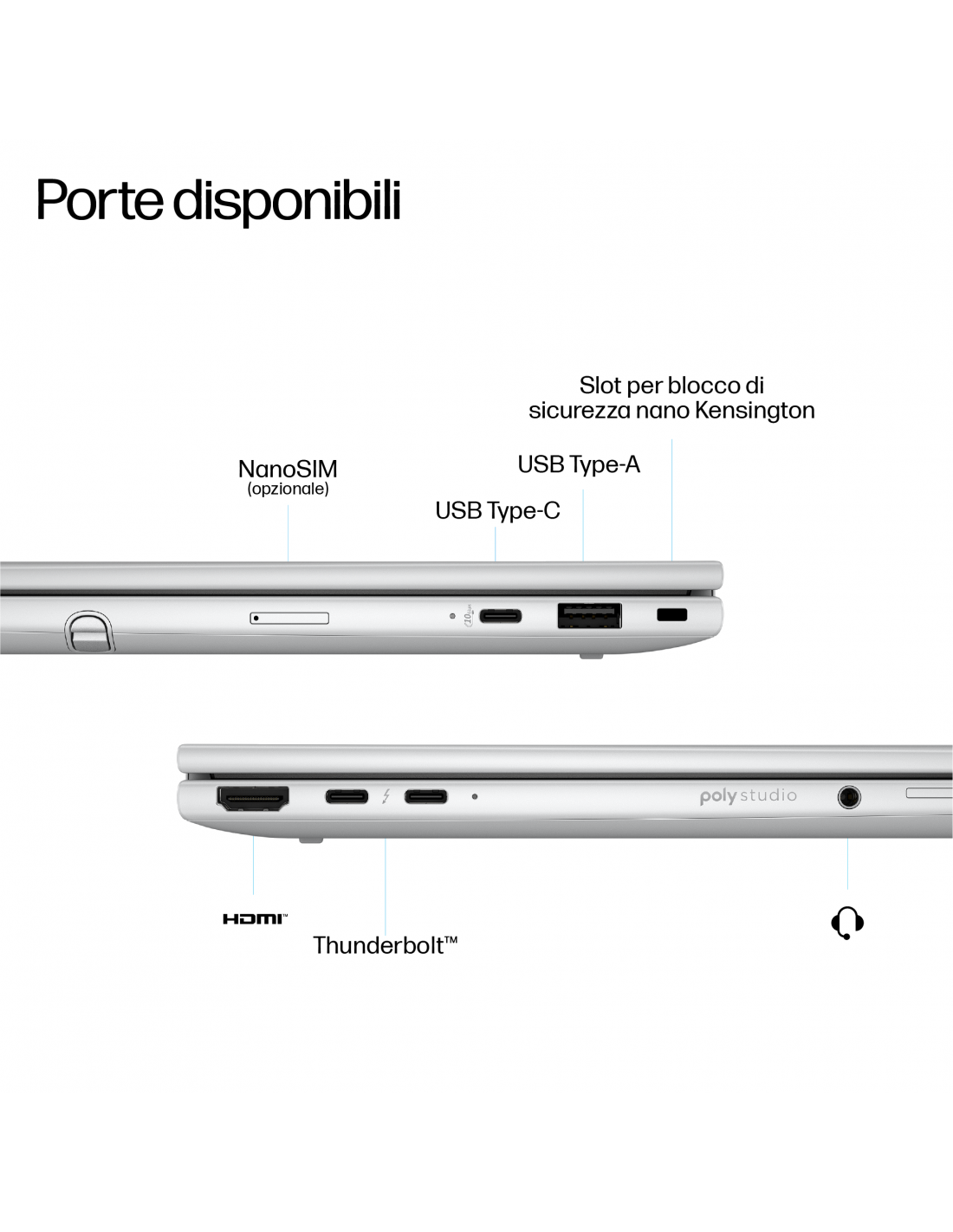 Porte disponibili

Slot per blocco di sicurezza nano Kensington

NanoSIM
(opzionale)

USB Type-A

USB Type-C

10

poly studio

HDMI™

Thunderbolt™