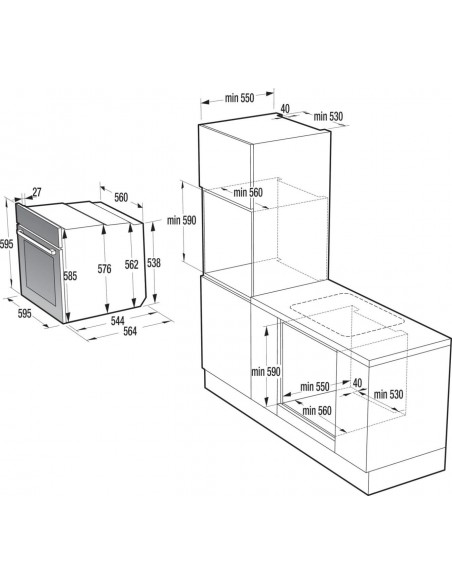 27
560
595
585
576
562
538
595
544
564
min 550
40
min 530
min 560
min 590
min 590
min 550
40
min 530
min 560