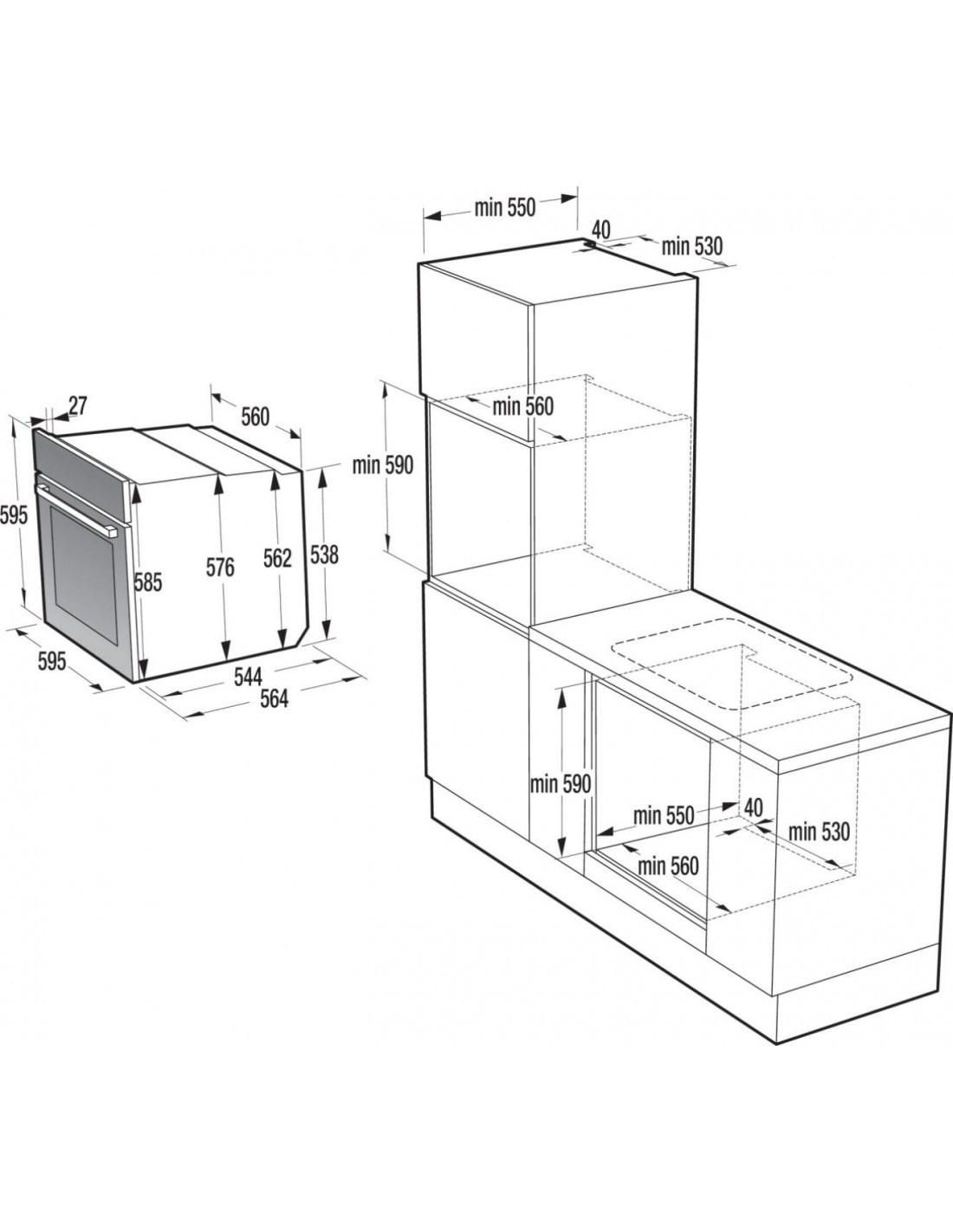 27
560
595
585
576
562
538
595
544
564

min 550
40
min 530
min 560
min 590

min 590
min 550
40
min 530
min 560