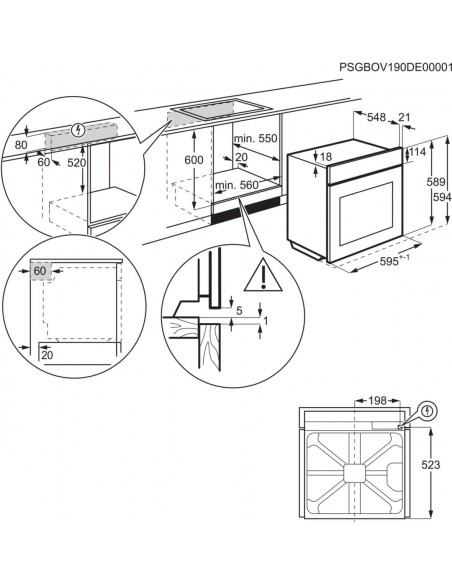 PSGBOV190DE00001

80
60
520

600
min. 550
20
min. 560

548
21
18
114
589
594
595$^{+-1}$

60
20

5
1

198
523