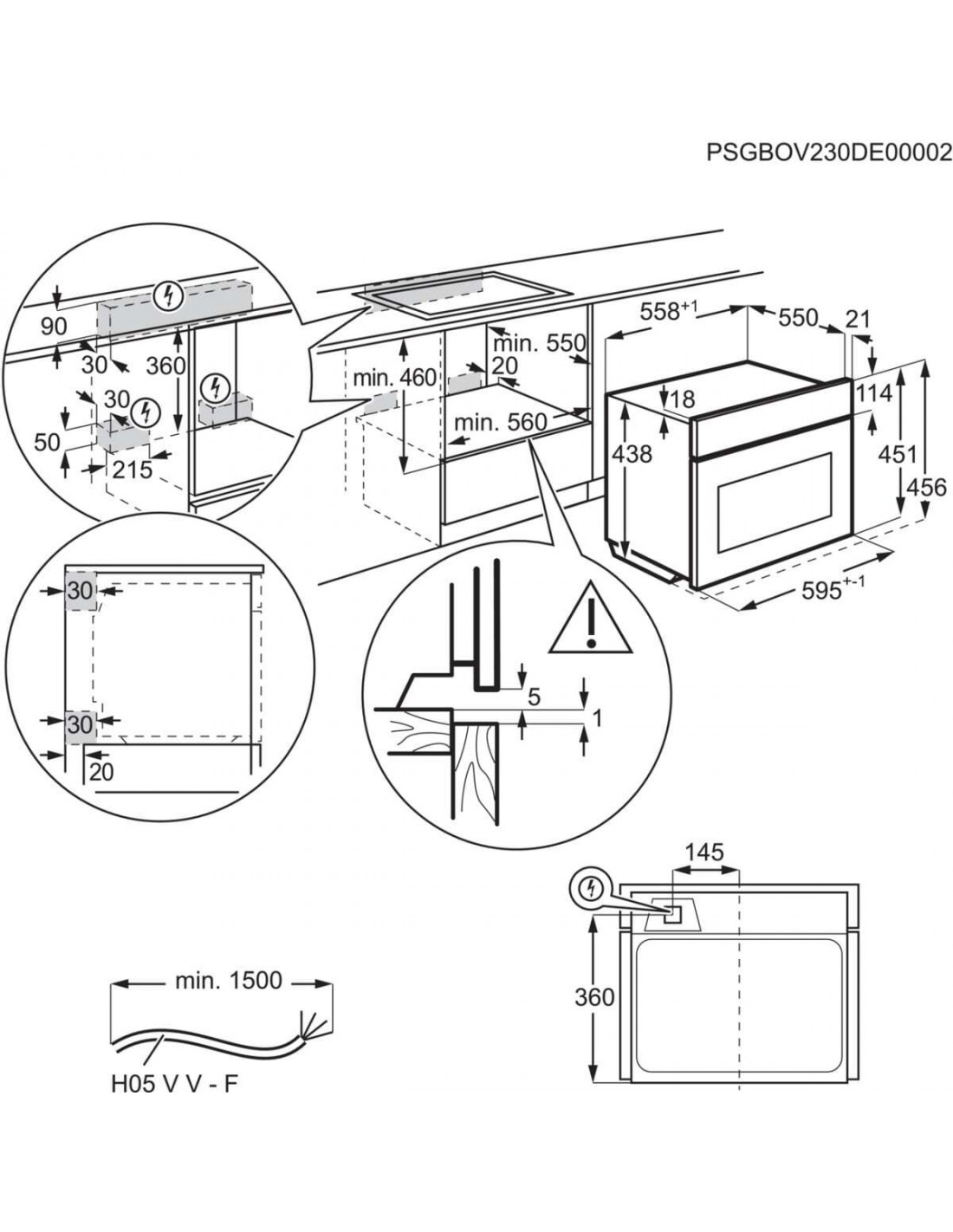 PSGBOV230DE00002

90
30
360
30
50
215

min. 460
min. 550
20
min. 560

$558^{+1}$
550
21
18
114
438
451
456
$595^{+-1}$

30
30
20

5
1

145
360

min. 1500
H05 V V - F