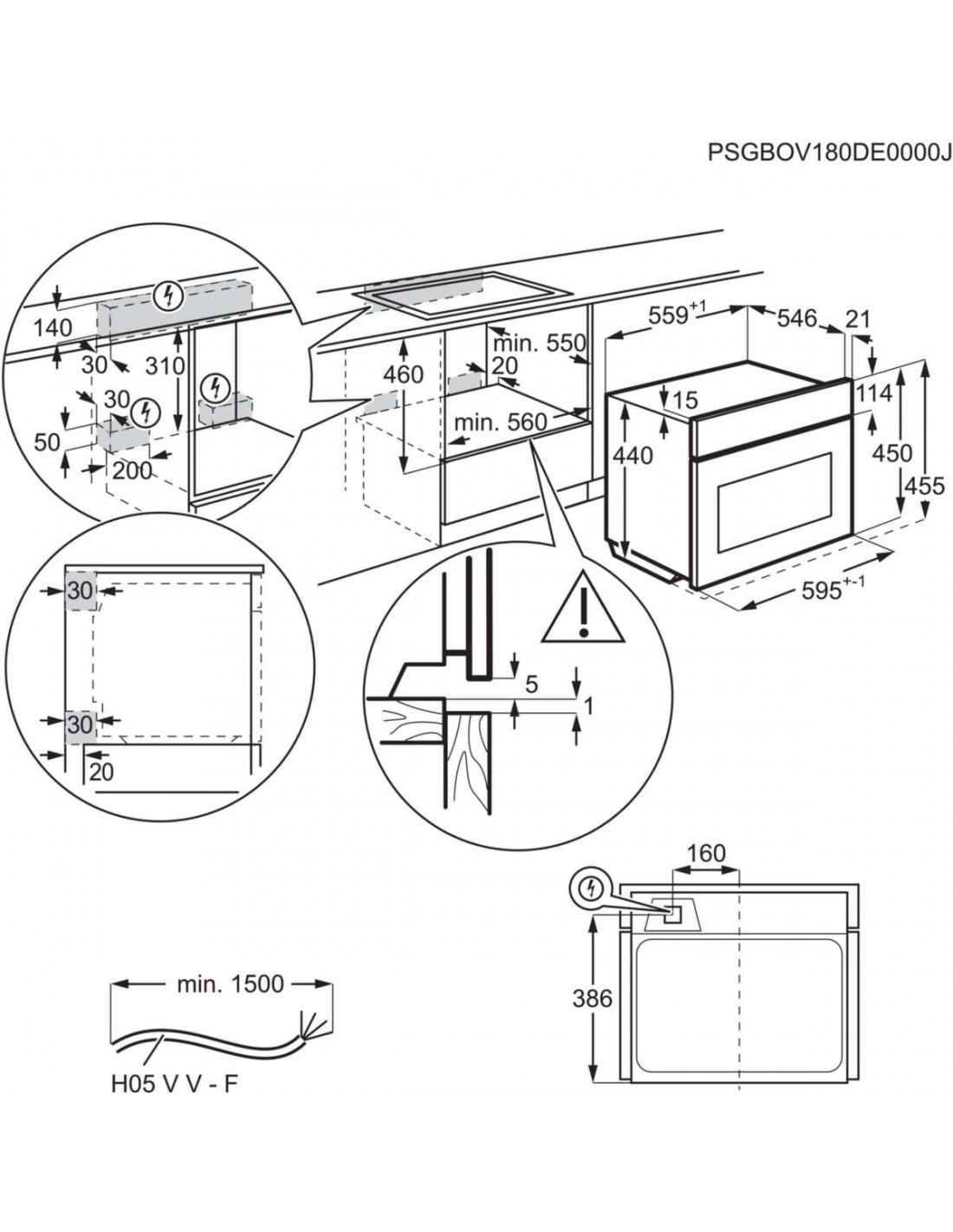 PSGBOV180DE0000J

140
30
310
30
50
200

460
min. 550
20
min. 560

$559^{+1}$
546
21
15
114
440
450
455
$595^{+-1}$

30
30
20

5
1

160
386

min. 1500
H05 V V - F