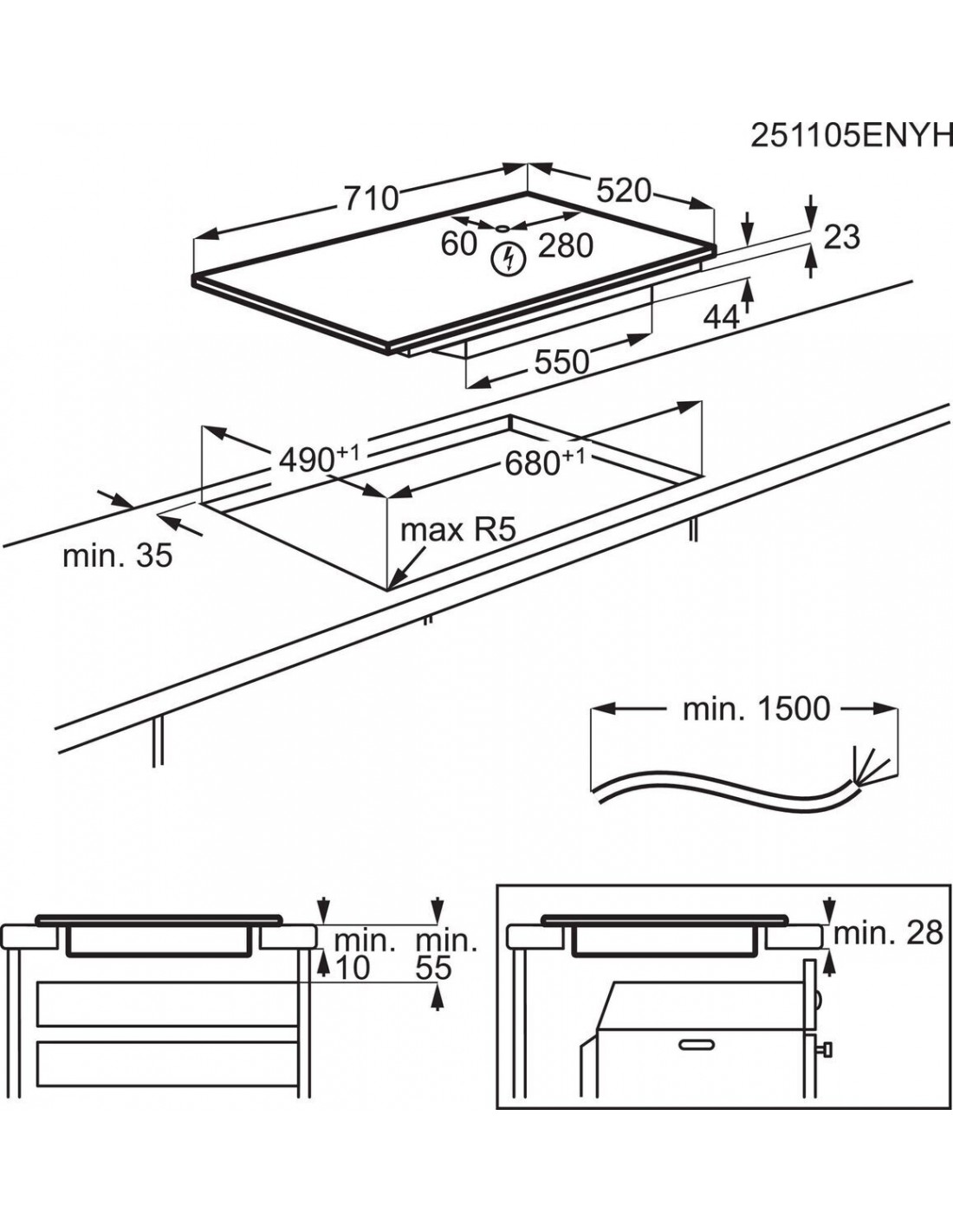 251105ENYH

710

520

60

280

23

44

550

$490^{+1}$

$680^{+1}$

max R5

min. 35

min. 1500

min. 10

min. 55

min. 28