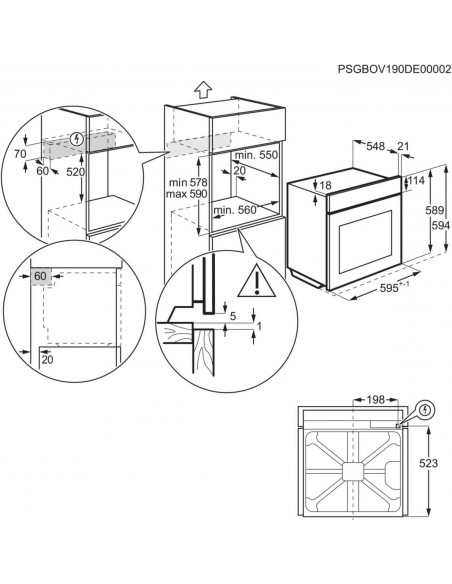 PSGBOV190DE00002

70
60
520

min 578
max 590
min. 550
20
min. 560

548
21
18
114
589
594
595$^{+-1}$

60
20

5
1

198
523