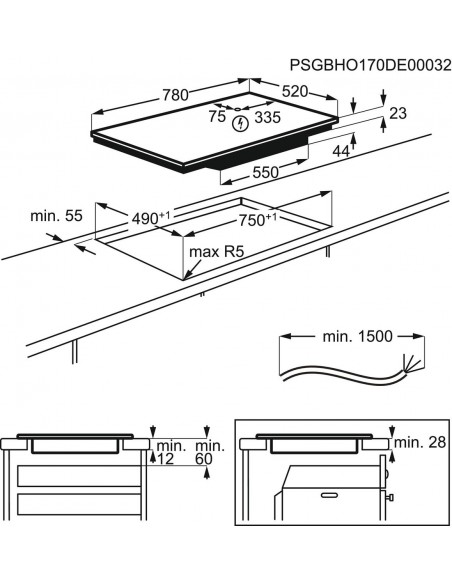 PSGBHO170DE00032

780

520

75

335

23

44

550

min. 55

$490^{+1}$

$750^{+1}$

max R5

min. 1500

min. 12

min. 60

min. 28