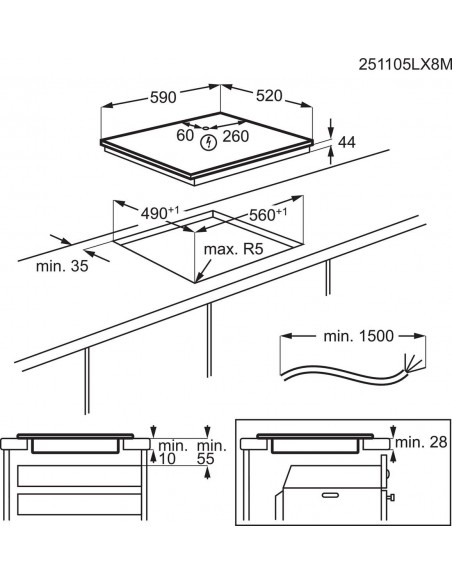 251105LX8M

590

520

60

260

44

$490^{+1}$

$560^{+1}$

max. R5

min. 35

min. 1500

min. 10

min. 55

min. 28