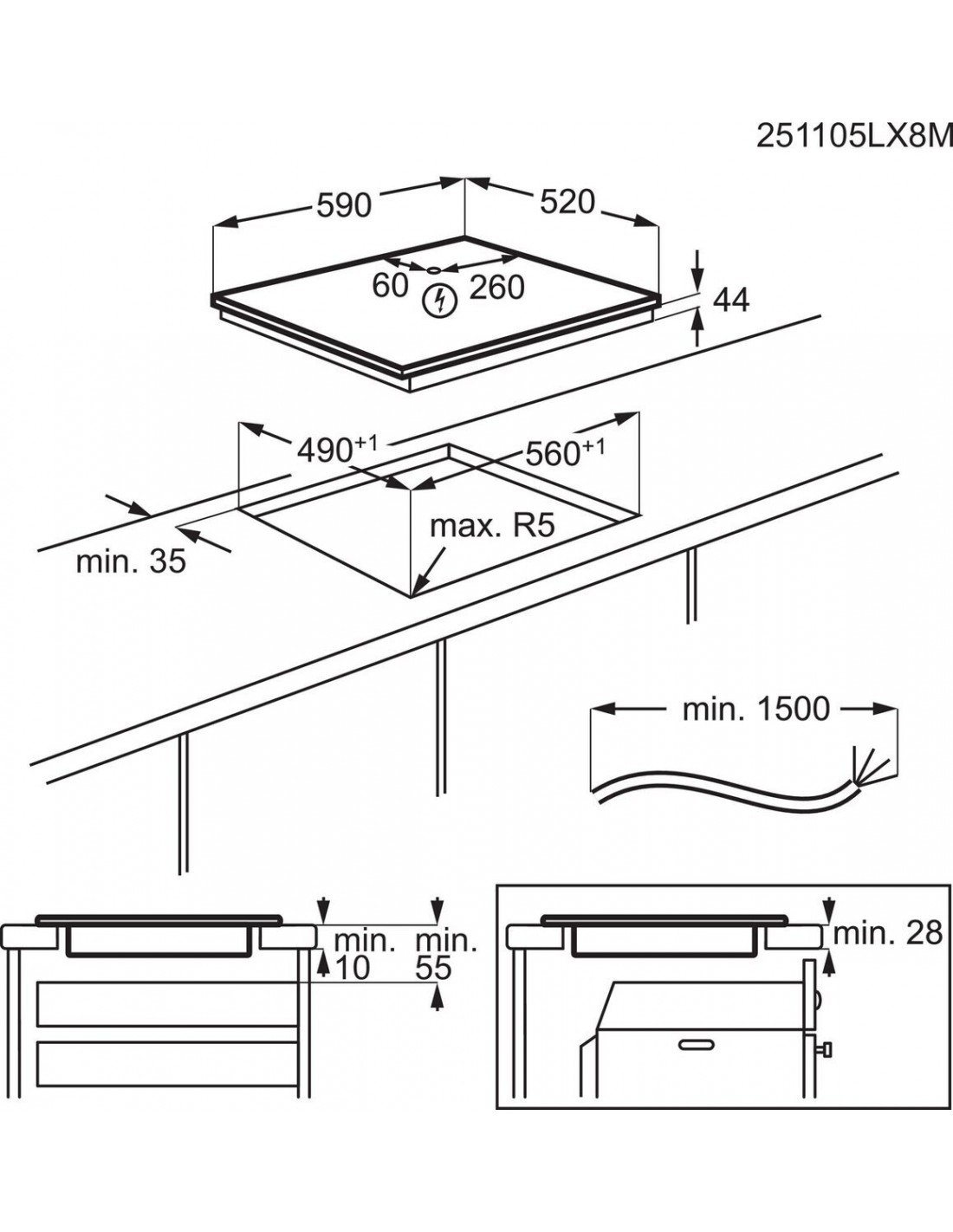 251105LX8M

590

520

60

260

44

$490^{+1}$

$560^{+1}$

max. R5

min. 35

min. 1500

min. 10

min. 55

min. 28