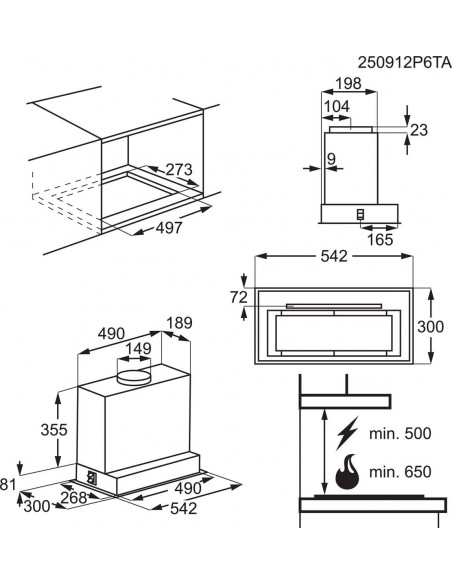 250912P6TA

273
497

198
104
23
9
165

542
72
300

490
189
149
355
81
300
268
490
542

min. 500
min. 650