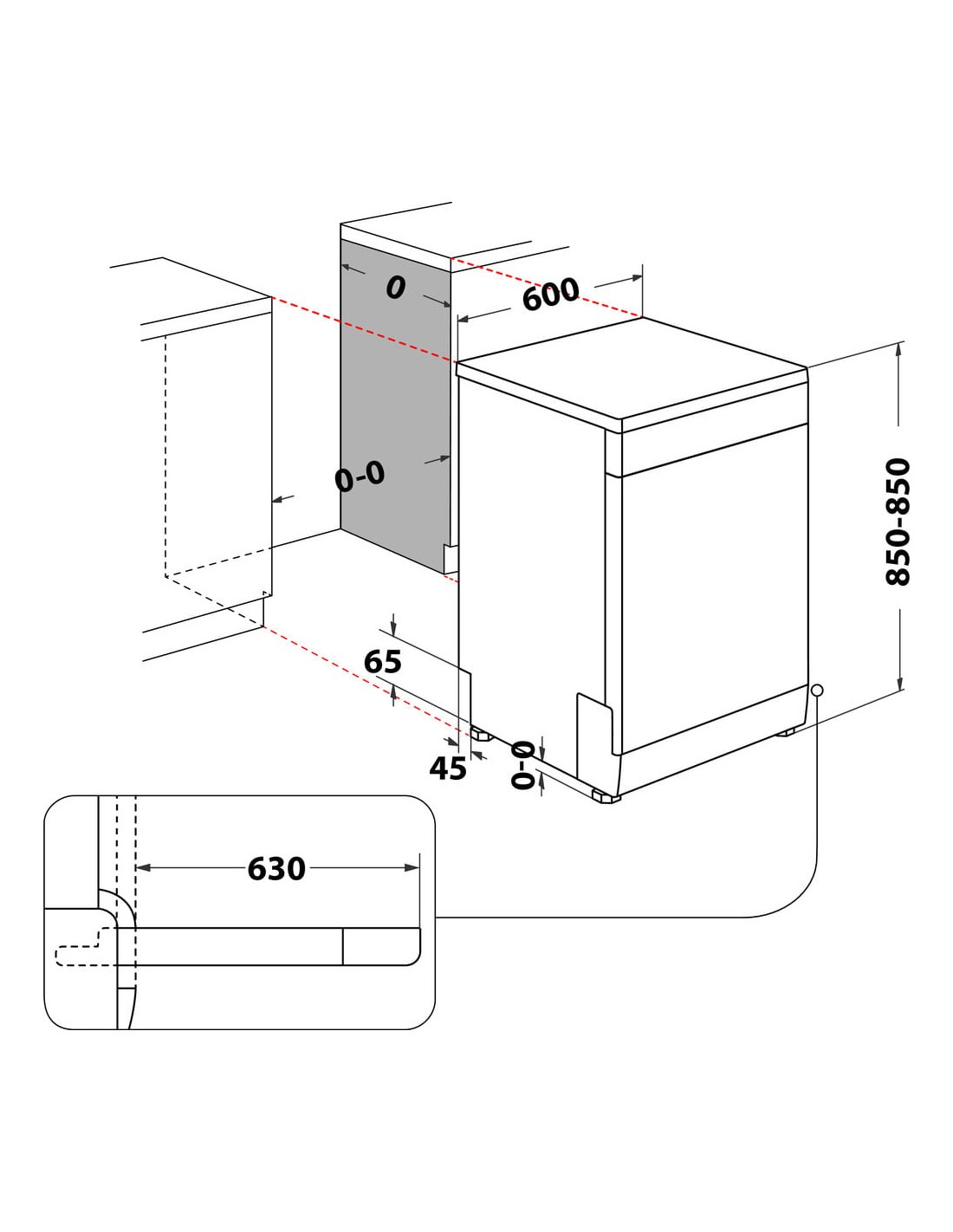 0
600
0-0
850-850
65
45
0-0
630