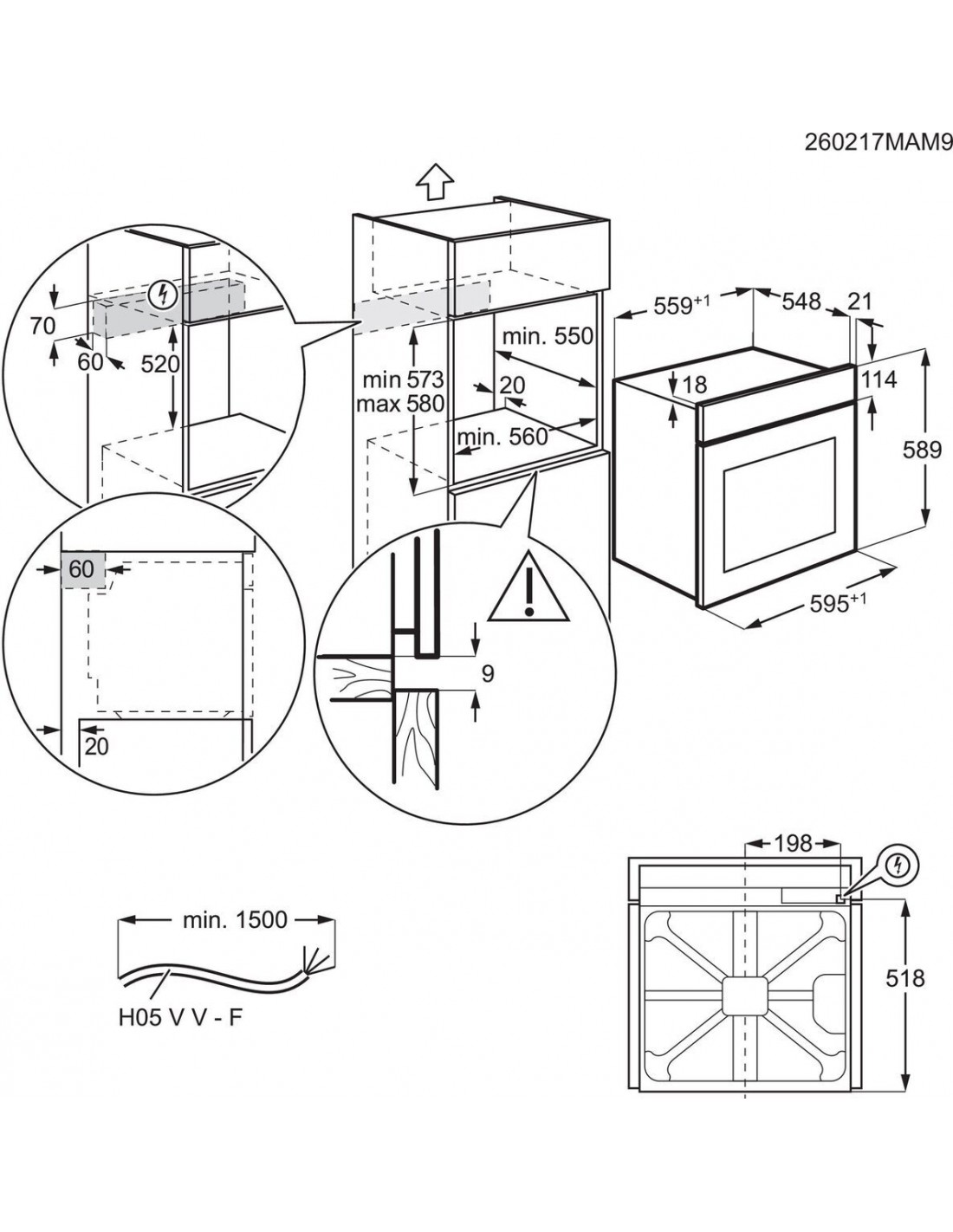 260217MAM9

70

60

520

min 573
max 580

min. 550

20

min. 560

$559^{+1}$

548

21

18

114

589

$595^{+1}$

60

20

9

198

518

min. 1500

H05 V V - F