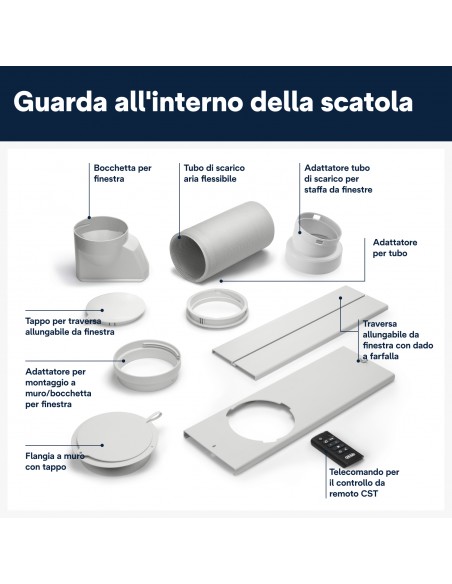 Guarda all'interno della scatola

Bocchetta per finestra

Tubo di scarico aria flessibile

Adattatore tubo di scarico per staffa da finestre

Adattatore per tubo

Tappo per traversa allungabile da finestra

Traversa allungabile da finestra con dado a farfalla

Adattatore per montaggio a muro/bocchetta per finestra

Flangia a muro con tappo

Telecomando per il controllo da remoto CST