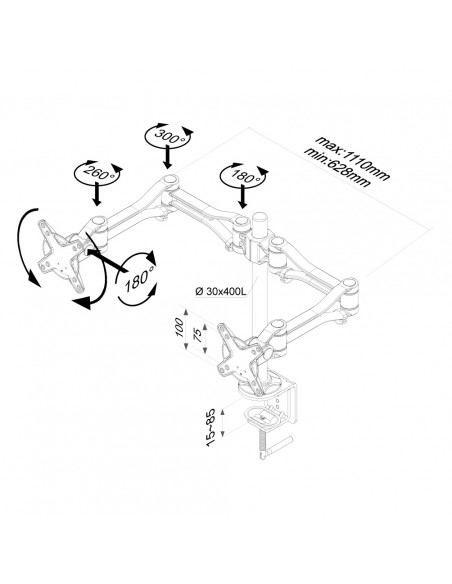 300°

260°

180°

max:1110mm
min:628mm

180°

Ø 30x400L

100

75

15~85