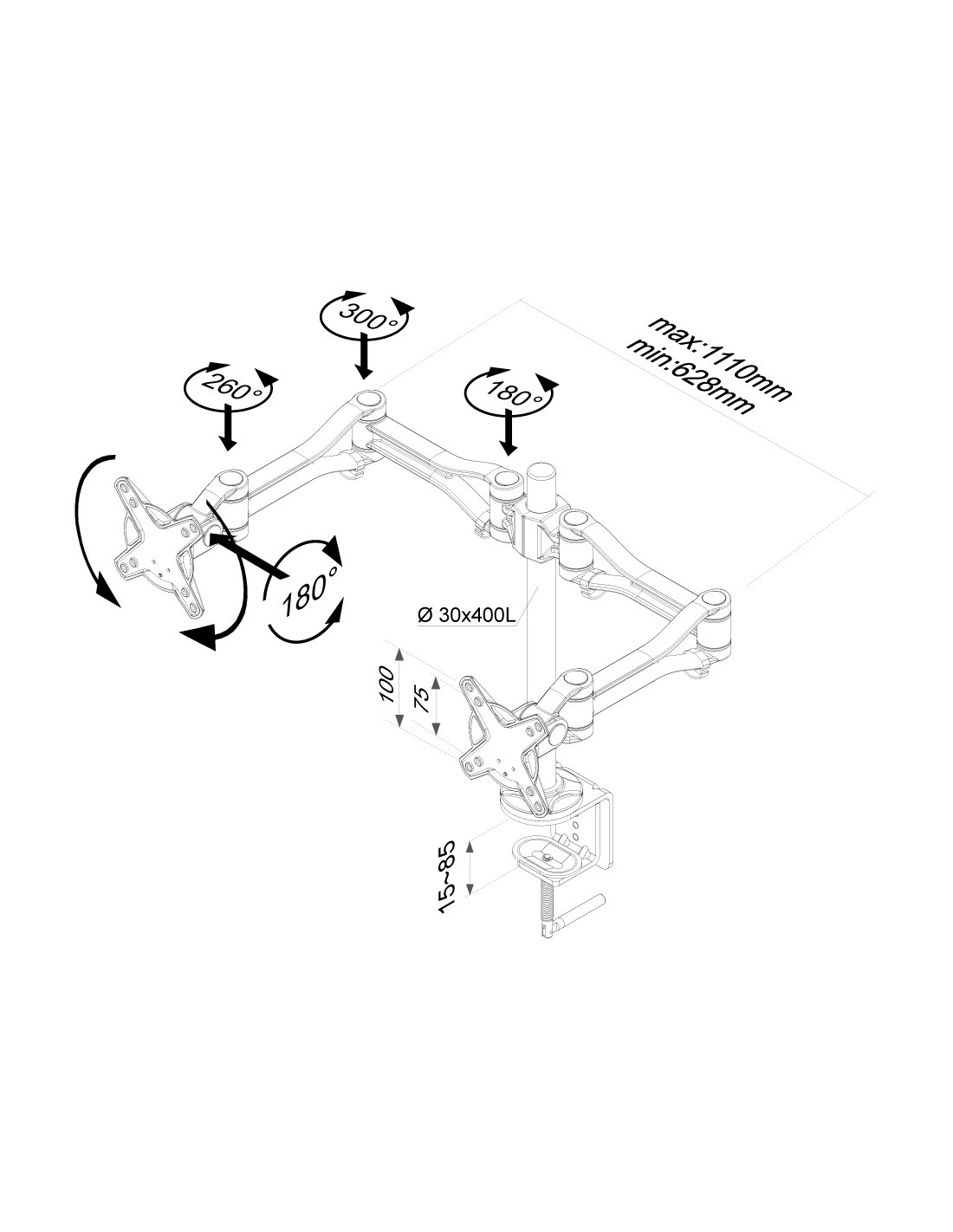 300°
260°
180°
max:1110mm
min:628mm
180°
Ø 30x400L
100
75
15~85