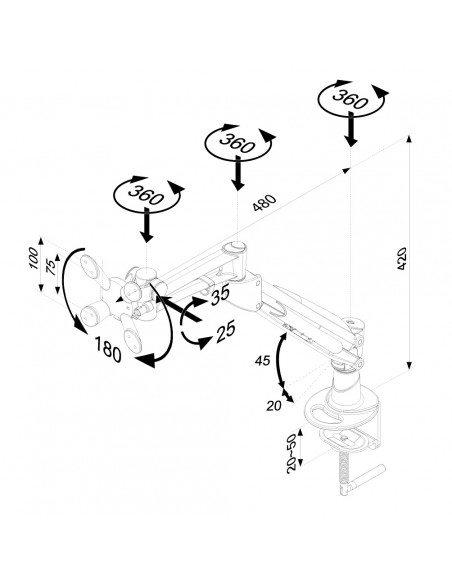 360
360
360
480
420
100
75
35
25
180
45
20
20~50