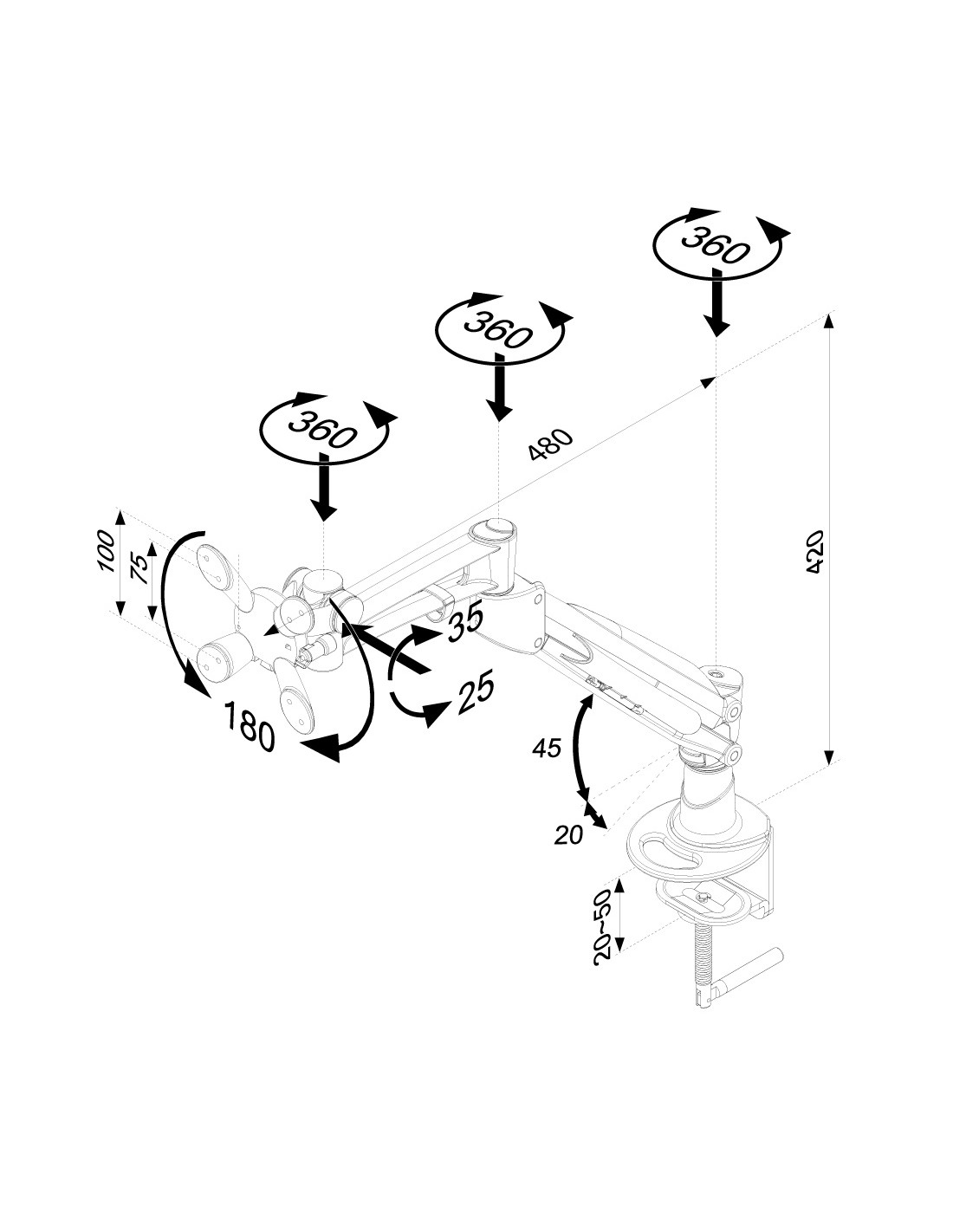 360
360
360
480
420
100
75
35
25
180
45
20
20~50