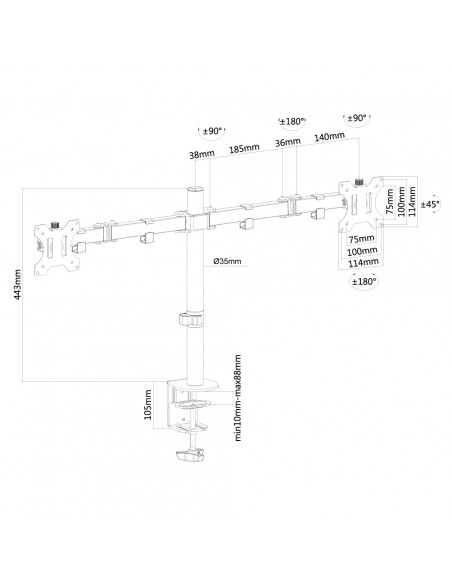 ±90°
±180°
±90°
38mm
185mm
36mm
140mm
75mm
100mm
114mm
±45°
75mm
100mm
114mm
±180°
Ø35mm
443mm
105mm
min10mm-max88mm